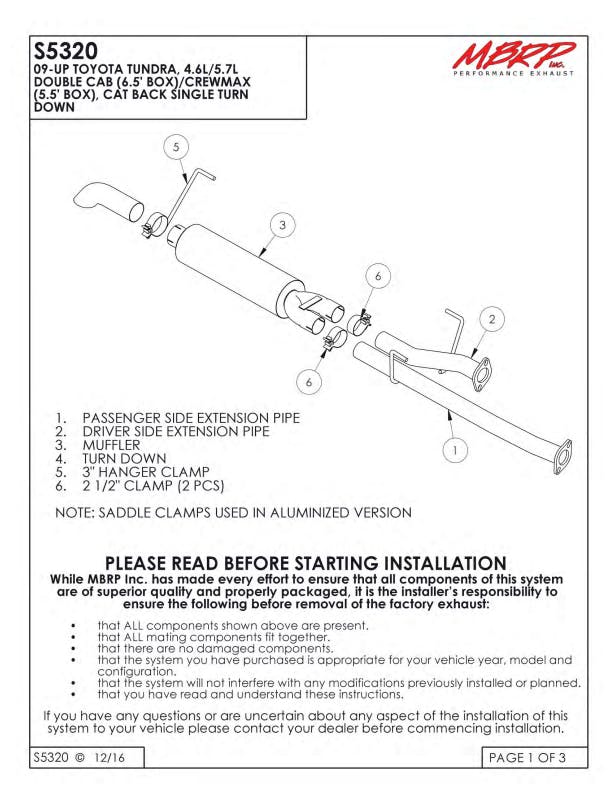 S5320
09-UP TOYOTA TUNDRA, 4.6L/5.7L DOUBLE CAB (6.5' BOX)/CREWMAX (5.5' BOX), CAT BACK SINGLE TURN DOWN

MBRP Inc.
PERFORMANCE EXHAUST

5
3
6
2
6
1

1. PASSENGER SIDE EXTENSION PIPE
2. DRIVER SIDE EXTENSION PIPE
3. MUFFLER
4. TURN DOWN
5. 3" HANGER CLAMP
6. 2 1/2" CLAMP (2 PCS)

NOTE: SADDLE CLAMPS USED IN ALUMINIZED VERSION

PLEASE READ BEFORE STARTING INSTALLATION
While MBRP Inc. has made every effort to ensure that all components of this system are of superior quality and properly packaged, it is the installer's responsibility to ensure the following before removal of the factory exhaust:

• that ALL components shown above are present.
• that ALL mating components fit together.
• that there are no damaged components.
• that the system you have purchased is appropriate for your vehicle year, model and configuration.
• that the system will not interfere with any modifications previously installed or planned.
• that you have read and understand these instructions.

If you have any questions or are uncertain about any aspect of the installation of this system to your vehicle please contact your dealer before commencing installation.

S5320 © 12/16

PAGE 1 OF 3