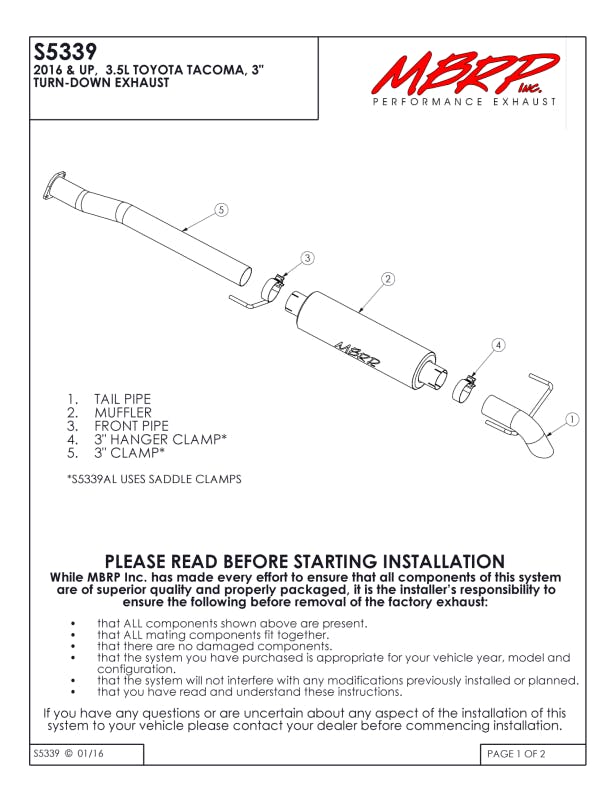 S5339
2016 & UP, 3.5L TOYOTA TACOMA, 3" TURN-DOWN EXHAUST

MBRP Inc.
PERFORMANCE EXHAUST

5
3
2
MBRP
4
1

1. TAIL PIPE
2. MUFFLER
3. FRONT PIPE
4. 3" HANGER CLAMP*
5. 3" CLAMP*

*S5339AL USES SADDLE CLAMPS

PLEASE READ BEFORE STARTING INSTALLATION
While MBRP Inc. has made every effort to ensure that all components of this system are of superior quality and properly packaged, it is the installer's responsibility to ensure the following before removal of the factory exhaust:

• that ALL components shown above are present.
• that ALL mating components fit together.
• that there are no damaged components.
• that the system you have purchased is appropriate for your vehicle year, model and configuration.
• that the system will not interfere with any modifications previously installed or planned.
• that you have read and understand these instructions.

If you have any questions or are uncertain about any aspect of the installation of this system to your vehicle please contact your dealer before commencing installation.

S5339 © 01/16

PAGE 1 OF 2