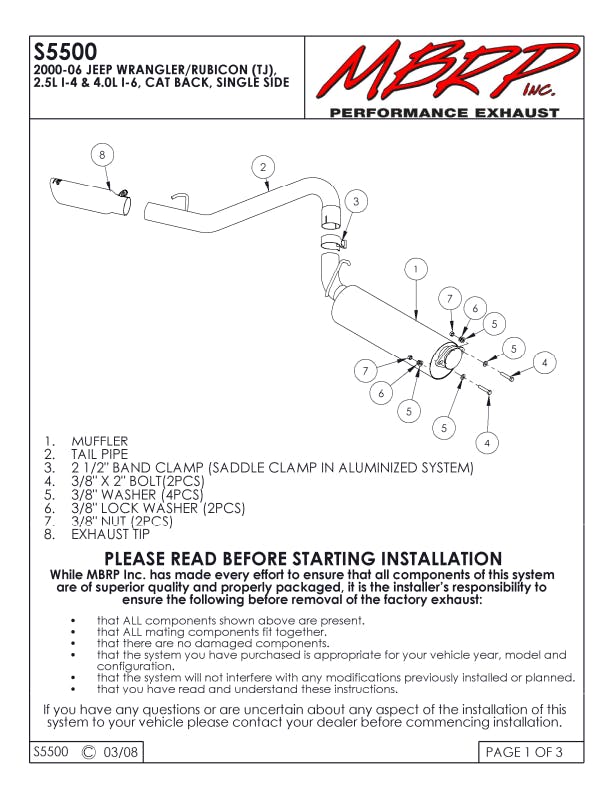 S5500
2000-06 JEEP WRANGLER/RUBICON (TJ), 2.5L I-4 & 4.0L I-6, CAT BACK, SINGLE SIDE

MBRP Inc.
PERFORMANCE EXHAUST

8
2
3
1
7
6
5
5
4
7
6
5
5
4

1. MUFFLER
2. TAIL PIPE
3. 2 1/2" BAND CLAMP (SADDLE CLAMP IN ALUMINIZED SYSTEM)
4. 3/8" X 2" BOLT(2PCS)
5. 3/8" WASHER (4PCS)
6. 3/8" LOCK WASHER (2PCS)
7. 3/8" NUT (2PCS)
8. EXHAUST TIP

PLEASE READ BEFORE STARTING INSTALLATION
While MBRP Inc. has made every effort to ensure that all components of this system are of superior quality and properly packaged, it is the installer's responsibility to ensure the following before removal of the factory exhaust:

• that ALL components shown above are present.
• that ALL mating components fit together.
• that there are no damaged components.
• that the system you have purchased is appropriate for your vehicle year, model and configuration.
• that the system will not interfere with any modifications previously installed or planned.
• that you have read and understand these instructions.

If you have any questions or are uncertain about any aspect of the installation of this system to your vehicle please contact your dealer before commencing installation.

S5500 © 03/08
PAGE 1 OF 3