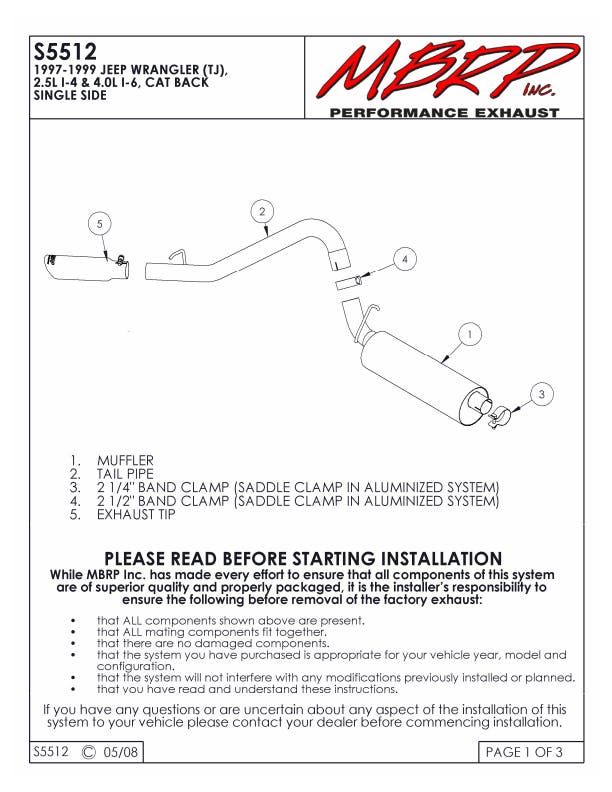 S5512
1997-1999 JEEP WRANGLER (TJ), 2.5L I-4 & 4.0L I-6, CAT BACK SINGLE SIDE

MBRP Inc.
PERFORMANCE EXHAUST

5
2
4
1
3

1. MUFFLER
2. TAIL PIPE
3. 2 1/4" BAND CLAMP (SADDLE CLAMP IN ALUMINIZED SYSTEM)
4. 2 1/2" BAND CLAMP (SADDLE CLAMP IN ALUMINIZED SYSTEM)
5. EXHAUST TIP

PLEASE READ BEFORE STARTING INSTALLATION
While MBRP Inc. has made every effort to ensure that all components of this system are of superior quality and properly packaged, it is the installer's responsibility to ensure the following before removal of the factory exhaust:

• that ALL components shown above are present.
• that ALL mating components fit together.
• that there are no damaged components.
• that the system you have purchased is appropriate for your vehicle year, model and configuration.
• that the system will not interfere with any modifications previously installed or planned.
• that you have read and understand these instructions.

If you have any questions or are uncertain about any aspect of the installation of this system to your vehicle please contact your dealer before commencing installation.

S5512 © 05/08

PAGE 1 OF 3