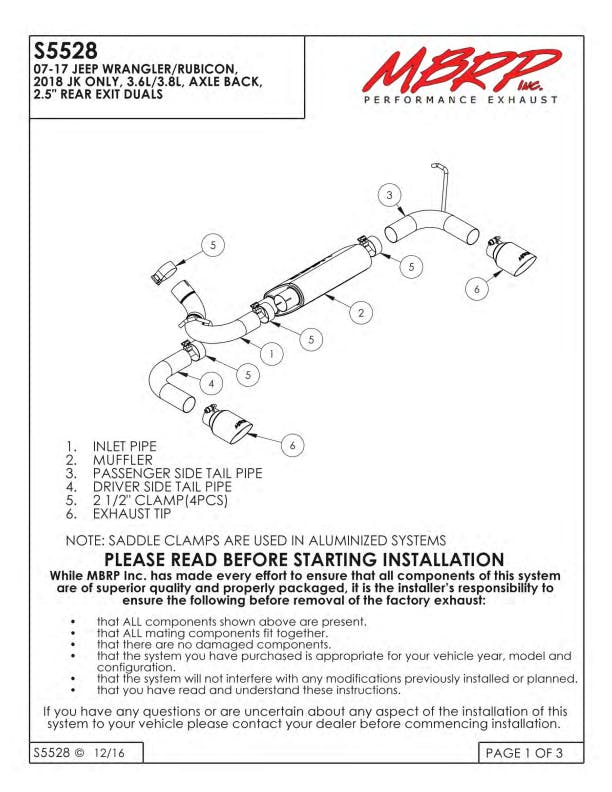 S5528
07-17 JEEP WRANGLER/RUBICON, 2018 JK ONLY, 3.6L/3.8L, AXLE BACK, 2.5" REAR EXIT DUALS

MBRP Inc.
PERFORMANCE EXHAUST

3
5
5
6
2
5
1
5
4
6

1. INLET PIPE
2. MUFFLER
3. PASSENGER SIDE TAIL PIPE
4. DRIVER SIDE TAIL PIPE
5. 2 1/2" CLAMP(4PCS)
6. EXHAUST TIP

NOTE: SADDLE CLAMPS ARE USED IN ALUMINIZED SYSTEMS

PLEASE READ BEFORE STARTING INSTALLATION

While MBRP Inc. has made every effort to ensure that all components of this system are of superior quality and properly packaged, it is the installer's responsibility to ensure the following before removal of the factory exhaust:

• that ALL components shown above are present.
• that ALL mating components fit together.
• that there are no damaged components.
• that the system you have purchased is appropriate for your vehicle year, model and configuration.
• that the system will not interfere with any modifications previously installed or planned.
• that you have read and understand these instructions.

If you have any questions or are uncertain about any aspect of the installation of this system to your vehicle please contact your dealer before commencing installation.

S5528 © 12/16

PAGE 1 OF 3