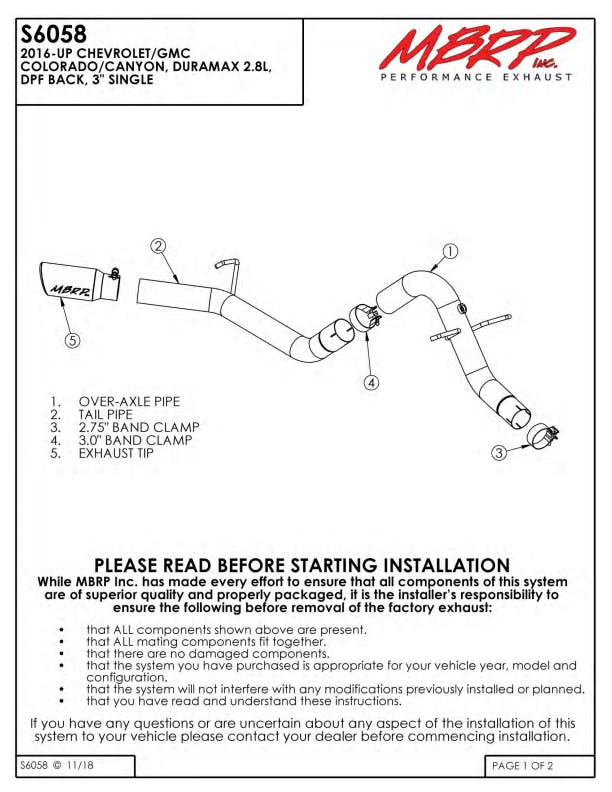 S6058
2016-UP CHEVROLET/GMC COLORADO/CANYON, DURAMAX 2.8L, DPF BACK, 3" SINGLE

MBRP Inc.
PERFORMANCE EXHAUST

2
1
MBRP
5
4
3

1. OVER-AXLE PIPE
2. TAIL PIPE
3. 2.75" BAND CLAMP
4. 3.0" BAND CLAMP
5. EXHAUST TIP

PLEASE READ BEFORE STARTING INSTALLATION
While MBRP Inc. has made every effort to ensure that all components of this system are of superior quality and properly packaged, it is the installer's responsibility to ensure the following before removal of the factory exhaust:

• that ALL components shown above are present.
• that ALL mating components fit together.
• that there are no damaged components.
• that the system you have purchased is appropriate for your vehicle year, model and configuration.
• that the system will not interfere with any modifications previously installed or planned.
• that you have read and understand these instructions.

If you have any questions or are uncertain about any aspect of the installation of this system to your vehicle please contact your dealer before commencing installation.

S6058 © 11/18

PAGE 1 OF 2