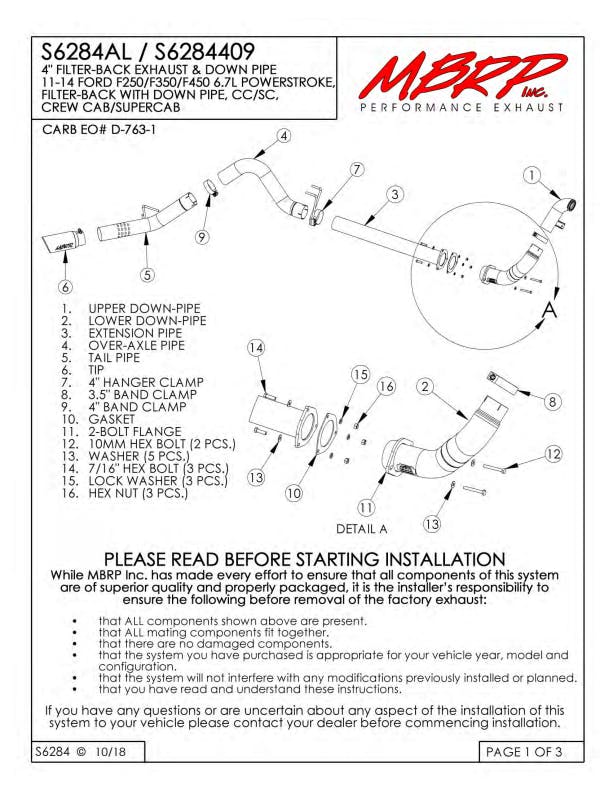 S6284AL / S6284409
4" FILTER-BACK EXHAUST & DOWN PIPE
11-14 FORD F250/F350/F450 6.7L POWERSTROKE, FILTER-BACK WITH DOWN PIPE, CC/SC, CREW CAB/SUPERCAB

MBRP Inc.
PERFORMANCE EXHAUST

CARB EO# D-763-1

4
7
3
1
9
5
6
A

1. UPPER DOWN-PIPE
2. LOWER DOWN-PIPE
3. EXTENSION PIPE
4. OVER-AXLE PIPE
5. TAIL PIPE
6. TIP
7. 4" HANGER CLAMP
8. 3.5" BAND CLAMP
9. 4" BAND CLAMP
10. GASKET
11. 2-BOLT FLANGE
12. 10MM HEX BOLT (2 PCS.)
13. WASHER (5 PCS.)
14. 7/16" HEX BOLT (3 PCS.)
15. LOCK WASHER (3 PCS.)
16. HEX NUT (3 PCS.)

14
15
16
2
8
12
13
10
11
13
DETAIL A

PLEASE READ BEFORE STARTING INSTALLATION
While MBRP Inc. has made every effort to ensure that all components of this system are of superior quality and properly packaged, it is the installer's responsibility to ensure the following before removal of the factory exhaust:

• that ALL components shown above are present.
• that ALL mating components fit together.
• that there are no damaged components.
• that the system you have purchased is appropriate for your vehicle year, model and configuration.
• that the system will not interfere with any modifications previously installed or planned.
• that you have read and understand these instructions.

If you have any questions or are uncertain about any aspect of the installation of this system to your vehicle please contact your dealer before commencing installation.

S6284 © 10/18
PAGE 1 OF 3