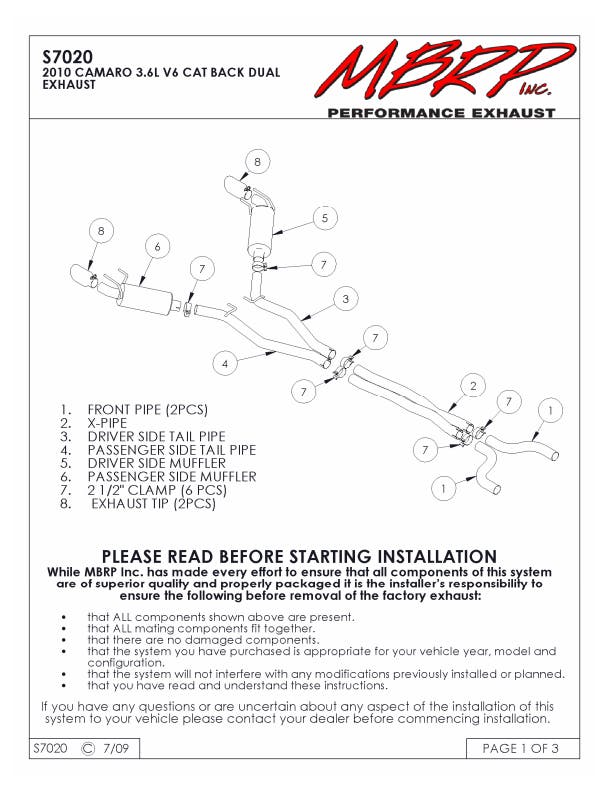 S7020
2010 CAMARO 3.6L V6 CAT BACK DUAL EXHAUST

MBRP Inc.
PERFORMANCE EXHAUST

8
5
8
6
7
7
3
7
4
7
2
7
1
7
1

1. FRONT PIPE (2PCS)
2. X-PIPE
3. DRIVER SIDE TAIL PIPE
4. PASSENGER SIDE TAIL PIPE
5. DRIVER SIDE MUFFLER
6. PASSENGER SIDE MUFFLER
7. 2 1/2" CLAMP (6 PCS)
8. EXHAUST TIP (2PCS)

PLEASE READ BEFORE STARTING INSTALLATION
While MBRP Inc. has made every effort to ensure that all components of this system are of superior quality and properly packaged it is the installer's responsibility to ensure the following before removal of the factory exhaust:

• that ALL components shown above are present.
• that ALL mating components fit together.
• that there are no damaged components.
• that the system you have purchased is appropriate for your vehicle year, model and configuration.
• that the system will not interfere with any modifications previously installed or planned.
• that you have read and understand these instructions.

If you have any questions or are uncertain about any aspect of the installation of this system to your vehicle please contact your dealer before commencing installation.

S7020 © 7/09
PAGE 1 OF 3