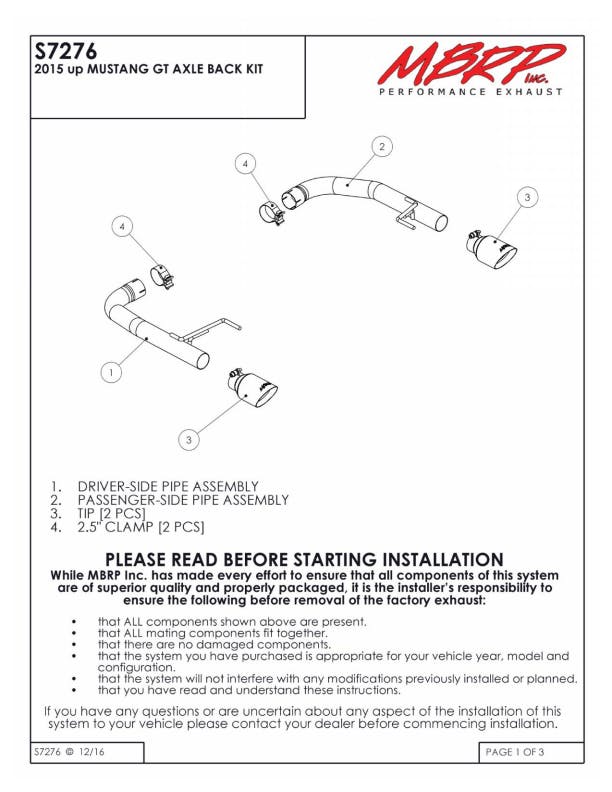 S7276
2015 up MUSTANG GT AXLE BACK KIT

MBRP Inc.
PERFORMANCE EXHAUST

2
4
3
4
1
3

1. DRIVER-SIDE PIPE ASSEMBLY
2. PASSENGER-SIDE PIPE ASSEMBLY
3. TIP [2 PCS]
4. 2.5" CLAMP [2 PCS]

PLEASE READ BEFORE STARTING INSTALLATION
While MBRP Inc. has made every effort to ensure that all components of this system are of superior quality and properly packaged, it is the installer's responsibility to ensure the following before removal of the factory exhaust:

• that ALL components shown above are present.
• that ALL mating components fit together.
• that there are no damaged components.
• that the system you have purchased is appropriate for your vehicle year, model and configuration.
• that the system will not interfere with any modifications previously installed or planned.
• that you have read and understand these instructions.

If you have any questions or are uncertain about any aspect of the installation of this system to your vehicle please contact your dealer before commencing installation.

S7276 © 12/16

PAGE 1 OF 3