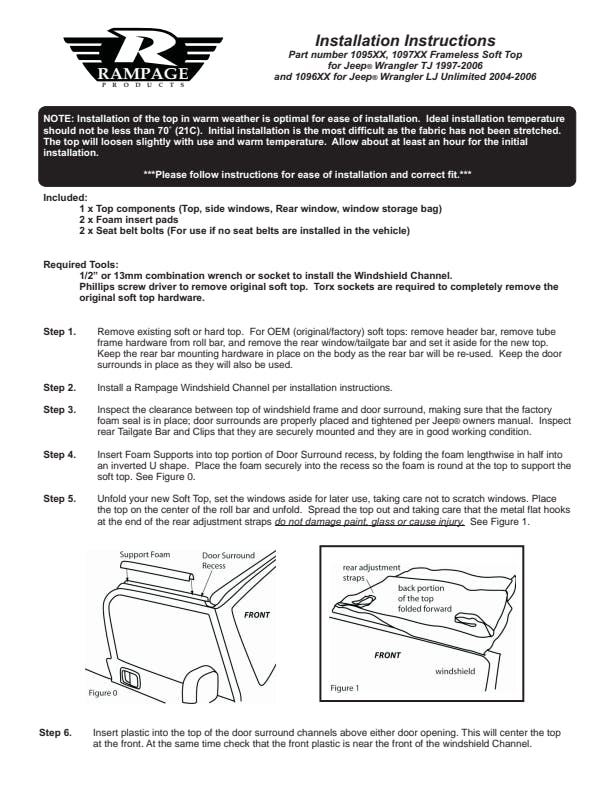 R
RAMPAGE
PRODUCTS

Installation Instructions
Part number 1095XX, 1097XX Frameless Soft Top for Jeep® Wrangler TJ 1997-2006 and 1096XX for Jeep® Wrangler LJ Unlimited 2004-2006

NOTE: Installation of the top in warm weather is optimal for ease of installation. Ideal installation temperature should not be less than 70˚ (21C). Initial installation is the most difficult as the fabric has not been stretched. The top will loosen slightly with use and warm temperature. Allow about at least an hour for the initial installation.

***Please follow instructions for ease of installation and correct fit.***

Included:
1 x Top components (Top, side windows, Rear window, window storage bag)
2 x Foam insert pads
2 x Seat belt bolts (For use if no seat belts are installed in the vehicle)

Required Tools:
1/2" or 13mm combination wrench or socket to install the Windshield Channel.
Phillips screw driver to remove original soft top. Torx sockets are required to completely remove the original soft top hardware.

Step 1. Remove existing soft or hard top. For OEM (original/factory) soft tops: remove header bar, remove tube frame hardware from roll bar, and remove the rear window/tailgate bar and set it aside for the new top. Keep the rear bar mounting hardware in place on the body as the rear bar will be re-used. Keep the door surrounds in place as they will also be used.

Step 2. Install a Rampage Windshield Channel per installation instructions.

Step 3. Inspect the clearance between top of windshield frame and door surround, making sure that the factory foam seal is in place; door surrounds are properly placed and tightened per Jeep® owners manual. Inspect rear Tailgate Bar and Clips that they are securely mounted and they are in good working condition.

Step 4. Insert Foam Supports into top portion of Door Surround recess, by folding the foam lengthwise in half into an inverted U shape. Place the foam securely into the recess so the foam is round at the top to support the soft top. See Figure 0.

Step 5. Unfold your new Soft Top, set the windows aside for later use, taking care not to scratch windows. Place the top on the center of the roll bar and unfold. Spread the top out and taking care that the metal flat hooks at the end of the rear adjustment straps do not damage paint, glass or cause injury. See Figure 1.

Support Foam
Door Surround Recess
FRONT
Figure 0

rear adjustment straps
back portion of the top folded forward
FRONT
windshield
Figure 1

Step 6. Insert plastic into the top of the door surround channels above either door opening. This will center the top at the front. At the same time check that the front plastic is near the front of the windshield Channel.