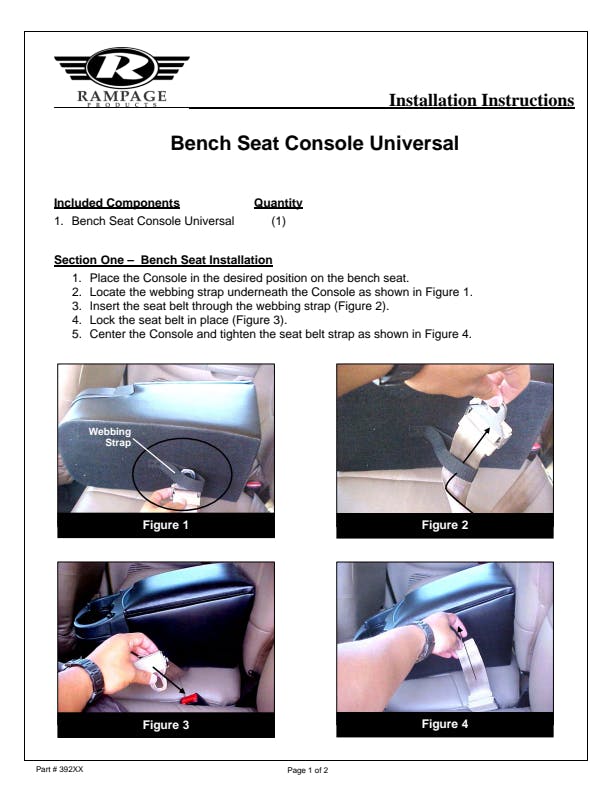 R
RAMPAGE
PRODUCTS

Installation Instructions

Bench Seat Console Universal

| Included Components | Quantity |
|---|---|
| 1. Bench Seat Console Universal | (1) |

Section One – Bench Seat Installation
1. Place the Console in the desired position on the bench seat.
2. Locate the webbing strap underneath the Console as shown in Figure 1.
3. Insert the seat belt through the webbing strap (Figure 2).
4. Lock the seat belt in place (Figure 3).
5. Center the Console and tighten the seat belt strap as shown in Figure 4.

Webbing Strap

Figure 1

Figure 2

Figure 3

Figure 4

Part # 392XX

Page 1 of 2