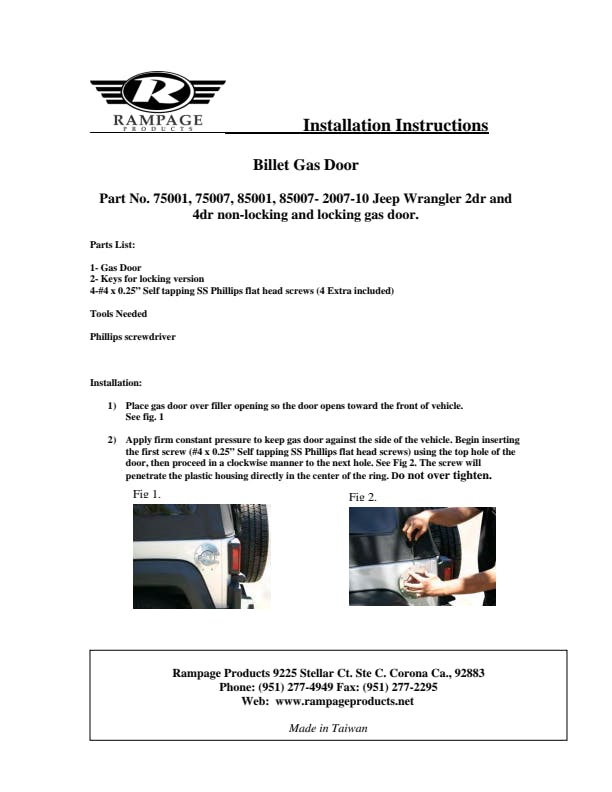 R
RAMPAGE
PRODUCTS

Installation Instructions

Billet Gas Door

Part No. 75001, 75007, 85001, 85007- 2007-10 Jeep Wrangler 2dr and 4dr non-locking and locking gas door.

Parts List:

1- Gas Door
2- Keys for locking version
4-#4 x 0.25" Self tapping SS Phillips flat head screws (4 Extra included)

Tools Needed

Phillips screwdriver

Installation:

1) Place gas door over filler opening so the door opens toward the front of vehicle. See fig. 1

2) Apply firm constant pressure to keep gas door against the side of the vehicle. Begin inserting the first screw (#4 x 0.25" Self tapping SS Phillips flat head screws) using the top hole of the door, then proceed in a clockwise manner to the next hole. See Fig 2. The screw will penetrate the plastic housing directly in the center of the ring. Do not over tighten.

Fig 1.

Fig 2.

Rampage Products 9225 Stellar Ct. Ste C. Corona Ca., 92883
Phone: (951) 277-4949 Fax: (951) 277-2295
Web: www.rampageproducts.net

Made in Taiwan