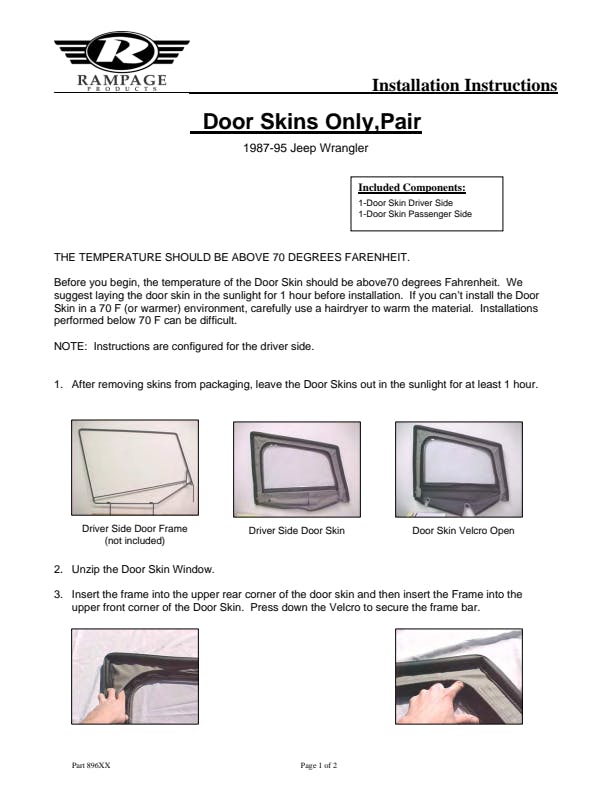 R
RAMPAGE
PRODUCTS

Installation Instructions

Door Skins Only,Pair

1987-95 Jeep Wrangler

Included Components:
1-Door Skin Driver Side
1-Door Skin Passenger Side

THE TEMPERATURE SHOULD BE ABOVE 70 DEGREES FARENHEIT.

Before you begin, the temperature of the Door Skin should be above70 degrees Fahrenheit. We suggest laying the door skin in the sunlight for 1 hour before installation. If you can't install the Door Skin in a 70 F (or warmer) environment, carefully use a hairdryer to warm the material. Installations performed below 70 F can be difficult.

NOTE: Instructions are configured for the driver side.

1. After removing skins from packaging, leave the Door Skins out in the sunlight for at least 1 hour.

Driver Side Door Frame
(not included)

Driver Side Door Skin

Door Skin Velcro Open

2. Unzip the Door Skin Window.

3. Insert the frame into the upper rear corner of the door skin and then insert the Frame into the upper front corner of the Door Skin. Press down the Velcro to secure the frame bar.

Part 896XX

Page 1 of 2