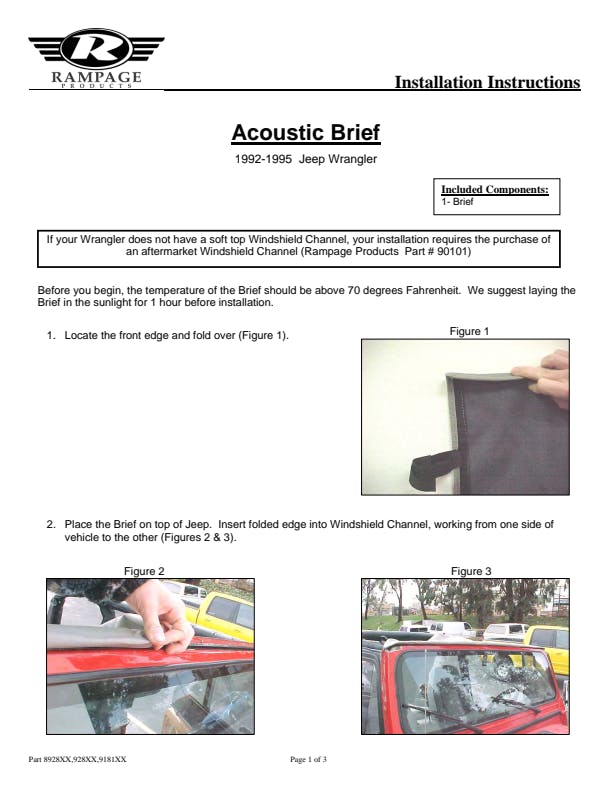 R
RAMPAGE
PRODUCTS

Installation Instructions

Acoustic Brief

1992-1995 Jeep Wrangler

Included Components:
1- Brief

If your Wrangler does not have a soft top Windshield Channel, your installation requires the purchase of an aftermarket Windshield Channel (Rampage Products Part # 90101)

Before you begin, the temperature of the Brief should be above 70 degrees Fahrenheit. We suggest laying the Brief in the sunlight for 1 hour before installation.

1. Locate the front edge and fold over (Figure 1).

Figure 1

2. Place the Brief on top of Jeep. Insert folded edge into Windshield Channel, working from one side of vehicle to the other (Figures 2 & 3).

Figure 2

Figure 3

Part 8928XX,928XX,9181XX

Page 1 of 3