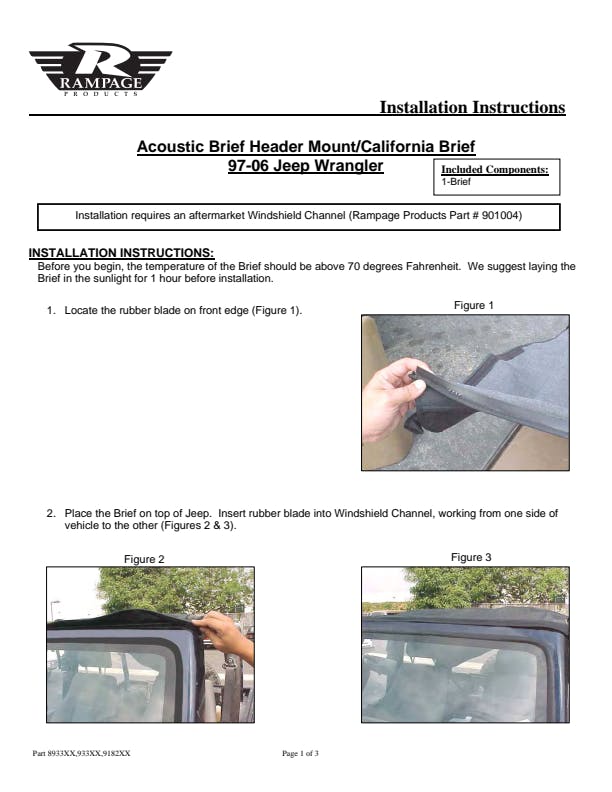 R
RAMPAGE
PRODUCTS

Installation Instructions

Acoustic Brief Header Mount/California Brief
97-06 Jeep Wrangler

Included Components:
1-Brief

Installation requires an aftermarket Windshield Channel (Rampage Products Part # 901004)

INSTALLATION INSTRUCTIONS:
Before you begin, the temperature of the Brief should be above 70 degrees Fahrenheit. We suggest laying the Brief in the sunlight for 1 hour before installation.

1. Locate the rubber blade on front edge (Figure 1).

Figure 1

2. Place the Brief on top of Jeep. Insert rubber blade into Windshield Channel, working from one side of vehicle to the other (Figures 2 & 3).

Figure 2

Figure 3

Part 8933XX,933XX,9182XX

Page 1 of 3