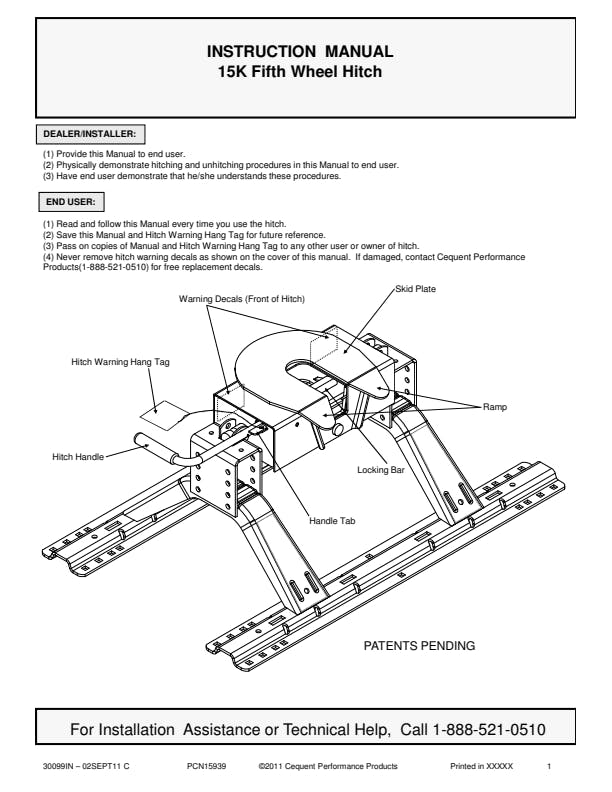 INSTRUCTION MANUAL
15K Fifth Wheel Hitch

DEALER/INSTALLER:

(1) Provide this Manual to end user.
(2) Physically demonstrate hitching and unhitching procedures in this Manual to end user.
(3) Have end user demonstrate that he/she understands these procedures.

END USER:

(1) Read and follow this Manual every time you use the hitch.
(2) Save this Manual and Hitch Warning Hang Tag for future reference.
(3) Pass on copies of Manual and Hitch Warning Hang Tag to any other user or owner of hitch.
(4) Never remove hitch warning decals as shown on the cover of this manual. If damaged, contact Cequent Performance Products(1-888-521-0510) for free replacement decals.

Warning Decals (Front of Hitch)
Skid Plate
Hitch Warning Hang Tag
Ramp
Hitch Handle
Locking Bar
Handle Tab

PATENTS PENDING

For Installation Assistance or Technical Help, Call 1-888-521-0510

30099IN – 02SEPT11 C PCN15939 ©2011 Cequent Performance Products Printed in XXXXX 1