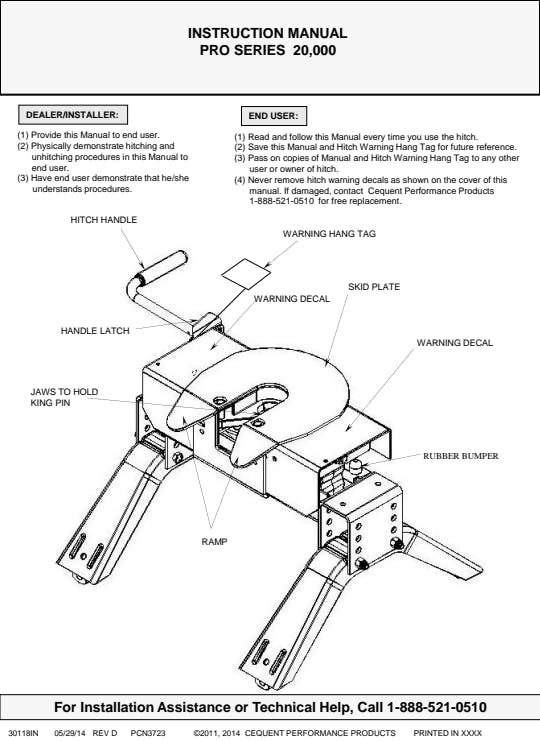 INSTRUCTION MANUAL
PRO SERIES 20,000

DEALER/INSTALLER:

(1) Provide this Manual to end user.
(2) Physically demonstrate hitching and unhitching procedures in this Manual to end user.
(3) Have end user demonstrate that he/she understands procedures.

END USER:

(1) Read and follow this Manual every time you use the hitch.
(2) Save this Manual and Hitch Warning Hang Tag for future reference.
(3) Pass on copies of Manual and Hitch Warning Hang Tag to any other user or owner of hitch.
(4) Never remove hitch warning decals as shown on the cover of this manual. If damaged, contact Cequent Performance Products 1-888-521-0510 for free replacement.

HITCH HANDLE

WARNING HANG TAG

SKID PLATE

WARNING DECAL

HANDLE LATCH

WARNING DECAL

JAWS TO HOLD KING PIN

RUBBER BUMPER

RAMP

For Installation Assistance or Technical Help, Call 1-888-521-0510

30118IN 05/29/14 REV D PCN3723 ©2011, 2014 CEQUENT PERFORMANCE PRODUCTS PRINTED IN XXXX