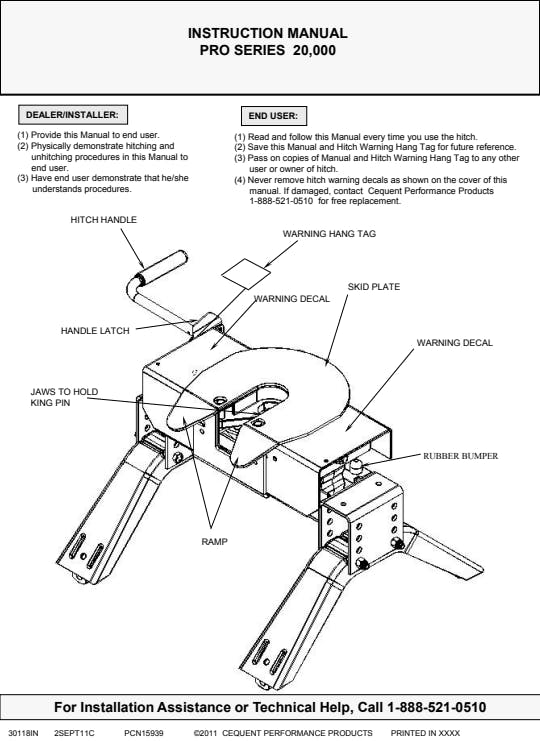 INSTRUCTION MANUAL
PRO SERIES 20,000

DEALER/INSTALLER:

(1) Provide this Manual to end user.
(2) Physically demonstrate hitching and unhitching procedures in this Manual to end user.
(3) Have end user demonstrate that he/she understands procedures.

END USER:

(1) Read and follow this Manual every time you use the hitch.
(2) Save this Manual and Hitch Warning Hang Tag for future reference.
(3) Pass on copies of Manual and Hitch Warning Hang Tag to any other user or owner of hitch.
(4) Never remove hitch warning decals as shown on the cover of this manual. If damaged, contact Cequent Performance Products 1-888-521-0510 for free replacement.

HITCH HANDLE

WARNING HANG TAG

SKID PLATE

WARNING DECAL

HANDLE LATCH

WARNING DECAL

JAWS TO HOLD KING PIN

RUBBER BUMPER

RAMP

For Installation Assistance or Technical Help, Call 1-888-521-0510

30118IN 2SEPT11C PCN15939 ©2011 CEQUENT PERFORMANCE PRODUCTS PRINTED IN XXXX