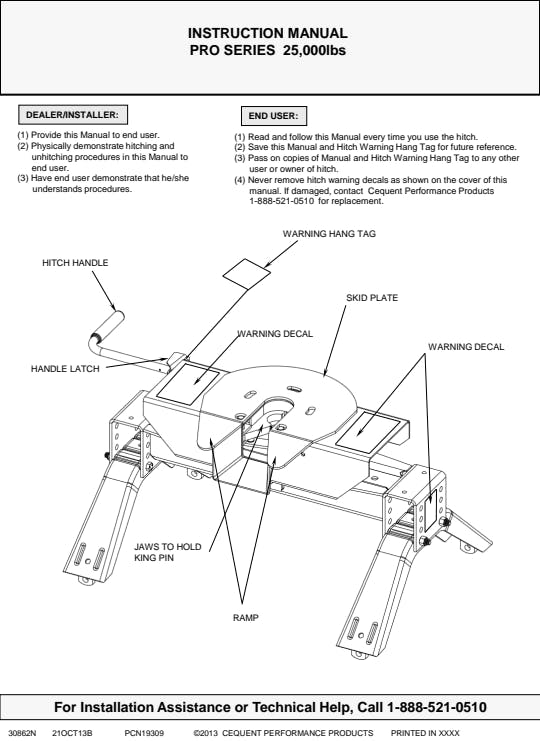 INSTRUCTION MANUAL
PRO SERIES 25,000lbs

DEALER/INSTALLER:

(1) Provide this Manual to end user.
(2) Physically demonstrate hitching and unhitching procedures in this Manual to end user.
(3) Have end user demonstrate that he/she understands procedures.

END USER:

(1) Read and follow this Manual every time you use the hitch.
(2) Save this Manual and Hitch Warning Hang Tag for future reference.
(3) Pass on copies of Manual and Hitch Warning Hang Tag to any other user or owner of hitch.
(4) Never remove hitch warning decals as shown on the cover of this manual. If damaged, contact Cequent Performance Products 1-888-521-0510 for replacement.

WARNING HANG TAG

HITCH HANDLE

SKID PLATE

WARNING DECAL

WARNING DECAL

HANDLE LATCH

JAWS TO HOLD KING PIN

RAMP

For Installation Assistance or Technical Help, Call 1-888-521-0510

30862N 21OCT13B PCN19309 ©2013 CEQUENT PERFORMANCE PRODUCTS PRINTED IN XXXX