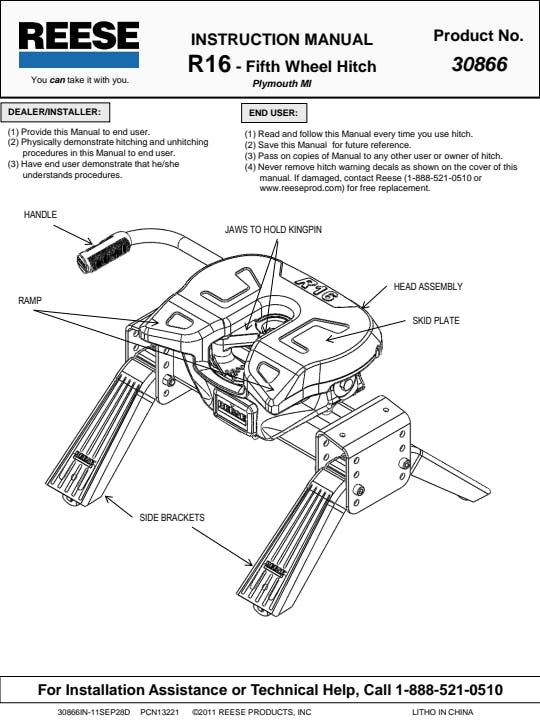 REESE
You can take it with you.

INSTRUCTION MANUAL
R16 - Fifth Wheel Hitch
Plymouth MI

Product No.
30866

DEALER/INSTALLER:

(1) Provide this Manual to end user.
(2) Physically demonstrate hitching and unhitching procedures in this Manual to end user.
(3) Have end user demonstrate that he/she understands procedures.

END USER:

(1) Read and follow this Manual every time you use hitch.
(2) Save this Manual for future reference.
(3) Pass on copies of Manual to any other user or owner of hitch.
(4) Never remove hitch warning decals as shown on the cover of this manual. If damaged, contact Reese (1-888-521-0510 or www.reeseprod.com) for free replacement.

HANDLE
JAWS TO HOLD KINGPIN
R16
HEAD ASSEMBLY
RAMP
SKID PLATE
SIDE BRACKETS

For Installation Assistance or Technical Help, Call 1-888-521-0510

30866IN-11SEP28D PCN13221 ©2011 REESE PRODUCTS, INC LITHO IN CHINA