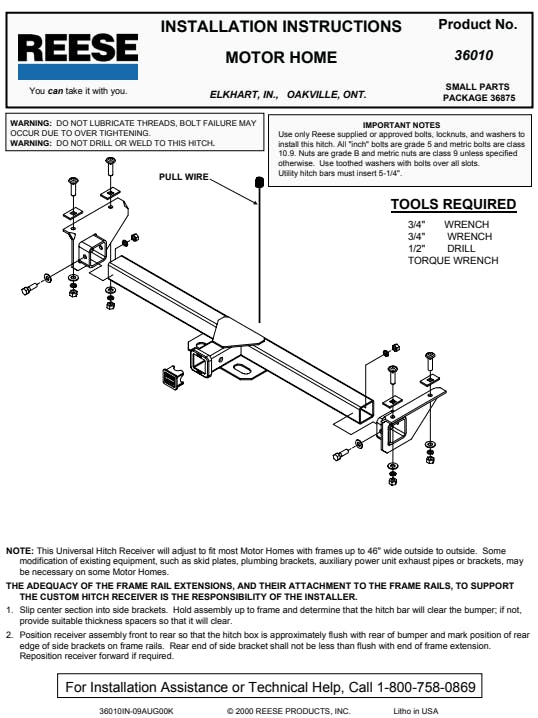 REESE
You can take it with you.

INSTALLATION INSTRUCTIONS

MOTOR HOME

ELKHART, IN., OAKVILLE, ONT.

Product No.

36010

SMALL PARTS PACKAGE 36875

WARNING: DO NOT LUBRICATE THREADS, BOLT FAILURE MAY OCCUR DUE TO OVER TIGHTENING.
WARNING: DO NOT DRILL OR WELD TO THIS HITCH.

IMPORTANT NOTES
Use only Reese supplied or approved bolts, locknuts, and washers to install this hitch. All "inch" bolts are grade 5 and metric bolts are class 10.9. Nuts are grade B and metric nuts are class 9 unless specified otherwise. Use toothed washers with bolts over all slots.
Utility hitch bars must insert 5-1/4".

PULL WIRE

TOOLS REQUIRED
3/4" WRENCH
3/4" WRENCH
1/2" DRILL
TORQUE WRENCH

NOTE: This Universal Hitch Receiver will adjust to fit most Motor Homes with frames up to 46" wide outside to outside. Some modification of existing equipment, such as skid plates, plumbing brackets, auxiliary power unit exhaust pipes or brackets, may be necessary on some Motor Homes.

THE ADEQUACY OF THE FRAME RAIL EXTENSIONS, AND THEIR ATTACHMENT TO THE FRAME RAILS, TO SUPPORT THE CUSTOM HITCH RECEIVER IS THE RESPONSIBILITY OF THE INSTALLER.

1. Slip center section into side brackets. Hold assembly up to frame and determine that the hitch bar will clear the bumper; if not, provide suitable thickness spacers so that it will clear.

2. Position receiver assembly front to rear so that the hitch box is approximately flush with rear of bumper and mark position of rear edge of side brackets on frame rails. Rear end of side bracket shall not be less than flush with end of frame extension. Reposition receiver forward if required.

For Installation Assistance or Technical Help, Call 1-800-758-0869

36010IN-09AUG00K © 2000 REESE PRODUCTS, INC. Litho in USA