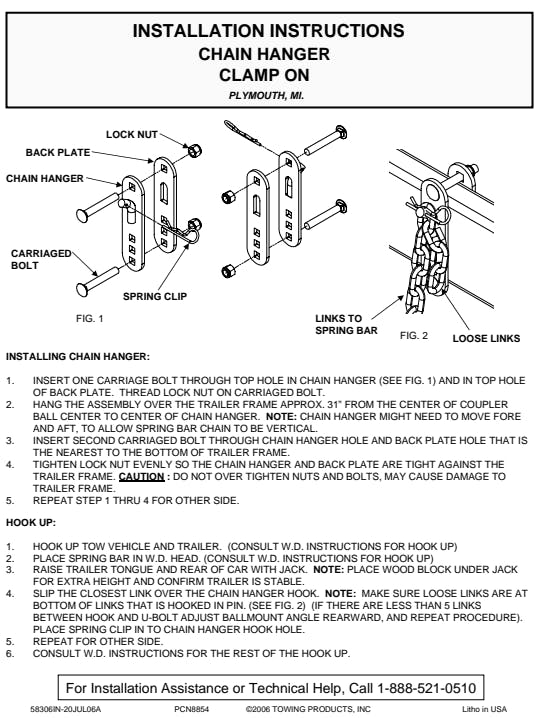 INSTALLATION INSTRUCTIONS
CHAIN HANGER
CLAMP ON
PLYMOUTH, MI.

LOCK NUT
BACK PLATE
CHAIN HANGER
CARRIAGED BOLT
SPRING CLIP
FIG. 1

LINKS TO SPRING BAR
FIG. 2
LOOSE LINKS

INSTALLING CHAIN HANGER:

1. INSERT ONE CARRIAGE BOLT THROUGH TOP HOLE IN CHAIN HANGER (SEE FIG. 1) AND IN TOP HOLE OF BACK PLATE. THREAD LOCK NUT ON CARRIAGED BOLT.
2. HANG THE ASSEMBLY OVER THE TRAILER FRAME APPROX. 31" FROM THE CENTER OF COUPLER BALL CENTER TO CENTER OF CHAIN HANGER. NOTE: CHAIN HANGER MIGHT NEED TO MOVE FORE AND AFT, TO ALLOW SPRING BAR CHAIN TO BE VERTICAL.
3. INSERT SECOND CARRIAGED BOLT THROUGH CHAIN HANGER HOLE AND BACK PLATE HOLE THAT IS THE NEAREST TO THE BOTTOM OF TRAILER FRAME.
4. TIGHTEN LOCK NUT EVENLY SO THE CHAIN HANGER AND BACK PLATE ARE TIGHT AGAINST THE TRAILER FRAME. CAUTION : DO NOT OVER TIGHTEN NUTS AND BOLTS, MAY CAUSE DAMAGE TO TRAILER FRAME.
5. REPEAT STEP 1 THRU 4 FOR OTHER SIDE.

HOOK UP:

1. HOOK UP TOW VEHICLE AND TRAILER. (CONSULT W.D. INSTRUCTIONS FOR HOOK UP)
2. PLACE SPRING BAR IN W.D. HEAD. (CONSULT W.D. INSTRUCTIONS FOR HOOK UP)
3. RAISE TRAILER TONGUE AND REAR OF CAR WITH JACK. NOTE: PLACE WOOD BLOCK UNDER JACK FOR EXTRA HEIGHT AND CONFIRM TRAILER IS STABLE.
4. SLIP THE CLOSEST LINK OVER THE CHAIN HANGER HOOK. NOTE: MAKE SURE LOOSE LINKS ARE AT BOTTOM OF LINKS THAT IS HOOKED IN PIN. (SEE FIG. 2) (IF THERE ARE LESS THAN 5 LINKS BETWEEN HOOK AND U-BOLT ADJUST BALLMOUNT ANGLE REARWARD, AND REPEAT PROCEDURE). PLACE SPRING CLIP IN TO CHAIN HANGER HOOK HOLE.
5. REPEAT FOR OTHER SIDE.
6. CONSULT W.D. INSTRUCTIONS FOR THE REST OF THE HOOK UP.

For Installation Assistance or Technical Help, Call 1-888-521-0510

58306IN-20JUL06A PCN8854 ©2006 TOWING PRODUCTS, INC Litho in USA