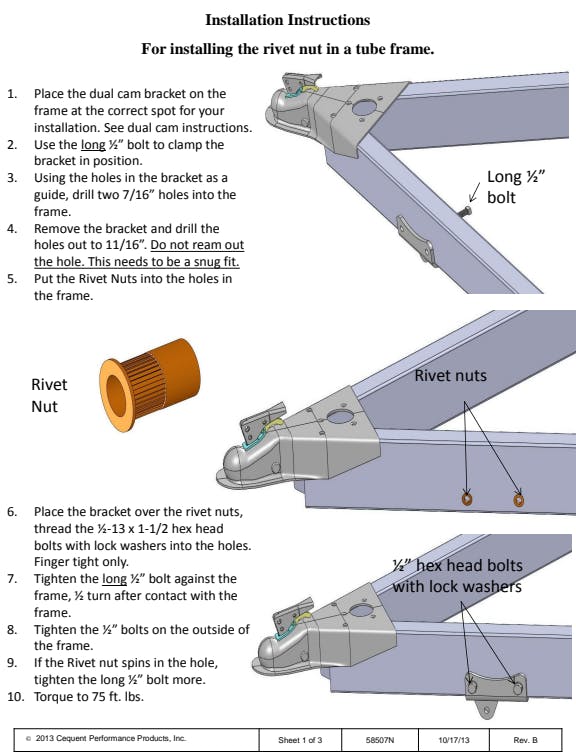 Installation Instructions

For installing the rivet nut in a tube frame.

1. Place the dual cam bracket on the frame at the correct spot for your installation. See dual cam instructions.
2. Use the long ½" bolt to clamp the bracket in position.
3. Using the holes in the bracket as a guide, drill two 7/16" holes into the frame.
4. Remove the bracket and drill the holes out to 11/16". Do not ream out the hole. This needs to be a snug fit.
5. Put the Rivet Nuts into the holes in the frame.

Long ½" bolt

Rivet Nut

Rivet nuts

6. Place the bracket over the rivet nuts, thread the ½-13 x 1-1/2 hex head bolts with lock washers into the holes. Finger tight only.
7. Tighten the long ½" bolt against the frame, ½ turn after contact with the frame.
8. Tighten the ½" bolts on the outside of the frame.
9. If the Rivet nut spins in the hole, tighten the long ½" bolt more.
10. Torque to 75 ft. lbs.

½" hex head bolts with lock washers

| © 2013 Cequent Performance Products, Inc. | Sheet 1 of 3 | 58507N | 10/17/13 | Rev. B |
|---|---|---|---|---|