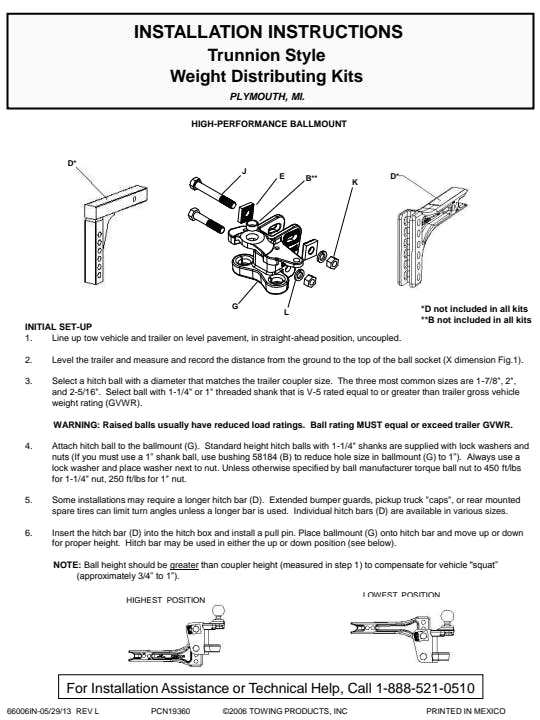 INSTALLATION INSTRUCTIONS
Trunnion Style
Weight Distributing Kits
PLYMOUTH, MI.

HIGH-PERFORMANCE BALLMOUNT

D*
J
E
B**
K
D*
G
L

*D not included in all kits
**B not included in all kits

INITIAL SET-UP
1. Line up tow vehicle and trailer on level pavement, in straight-ahead position, uncoupled.

2. Level the trailer and measure and record the distance from the ground to the top of the ball socket (X dimension Fig.1).

3. Select a hitch ball with a diameter that matches the trailer coupler size. The three most common sizes are 1-7/8", 2", and 2-5/16". Select ball with 1-1/4" or 1" threaded shank that is V-5 rated equal to or greater than trailer gross vehicle weight rating (GVWR).

WARNING: Raised balls usually have reduced load ratings. Ball rating MUST equal or exceed trailer GVWR.

4. Attach hitch ball to the ballmount (G). Standard height hitch balls with 1-1/4" shanks are supplied with lock washers and nuts (If you must use a 1" shank ball, use bushing 58184 (B) to reduce hole size in ballmount (G) to 1"). Always use a lock washer and place washer next to nut. Unless otherwise specified by ball manufacturer torque ball nut to 450 ft/lbs for 1-1/4" nut, 250 ft/lbs for 1" nut.

5. Some installations may require a longer hitch bar (D). Extended bumper guards, pickup truck "caps", or rear mounted spare tires can limit turn angles unless a longer bar is used. Individual hitch bars (D) are available in various sizes.

6. Insert the hitch bar (D) into the hitch box and install a pull pin. Place ballmount (G) onto hitch bar and move up or down for proper height. Hitch bar may be used in either the up or down position (see below).

NOTE: Ball height should be greater than coupler height (measured in step 1) to compensate for vehicle "squat" (approximately 3/4" to 1").

HIGHEST POSITION
LOWEST POSITION

For Installation Assistance or Technical Help, Call 1-888-521-0510

66006IN-05/29/13 REV L PCN19360 ©2006 TOWING PRODUCTS, INC PRINTED IN MEXICO