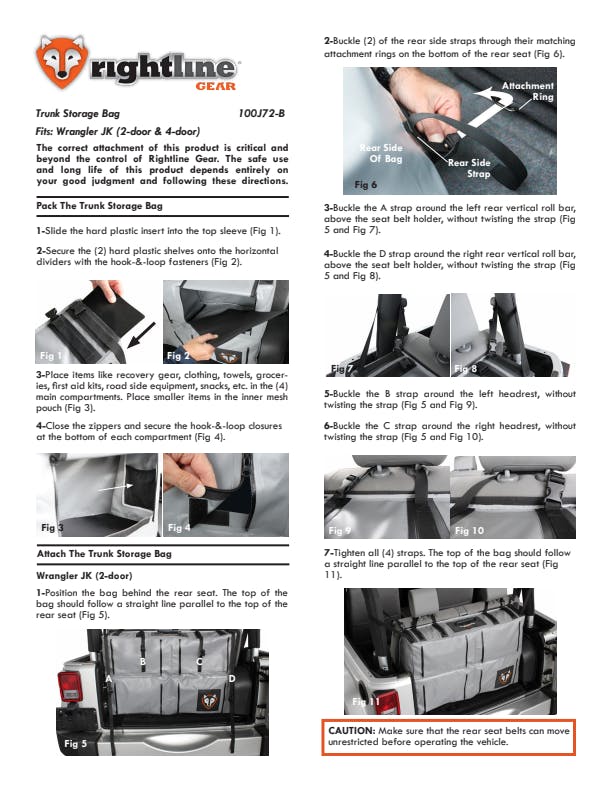 rightline GEAR

Trunk Storage Bag 100J72-B

Fits: Wrangler JK (2-door & 4-door)

The correct attachment of this product is critical and beyond the control of Rightline Gear. The safe use and long life of this product depends entirely on your good judgment and following these directions.

Pack The Trunk Storage Bag

1-Slide the hard plastic insert into the top sleeve (Fig 1).

2-Secure the (2) hard plastic shelves onto the horizontal dividers with the hook-&-loop fasteners (Fig 2).

Fig 1

Fig 2

3-Place items like recovery gear, clothing, towels, groceries, first aid kits, road side equipment, snacks, etc. in the (4) main compartments. Place smaller items in the inner mesh pouch (Fig 3).

4-Close the zippers and secure the hook-&-loop closures at the bottom of each compartment (Fig 4).

Fig 3

Fig 4

Attach The Trunk Storage Bag

Wrangler JK (2-door)

1-Position the bag behind the rear seat. The top of the bag should follow a straight line parallel to the top of the rear seat (Fig 5).

B

C

A

D

Fig 5

2-Buckle (2) of the rear side straps through their matching attachment rings on the bottom of the rear seat (Fig 6).

Attachment Ring

Rear Side Of Bag

Rear Side Strap

Fig 6

3-Buckle the A strap around the left rear vertical roll bar, above the seat belt holder, without twisting the strap (Fig 5 and Fig 7).

4-Buckle the D strap around the right rear vertical roll bar, above the seat belt holder, without twisting the strap (Fig 5 and Fig 8).

Fig 7

Fig 8

5-Buckle the B strap around the left headrest, without twisting the strap (Fig 5 and Fig 9).

6-Buckle the C strap around the right headrest, without twisting the strap (Fig 5 and Fig 10).

Fig 9

Fig 10

7-Tighten all (4) straps. The top of the bag should follow a straight line parallel to the top of the rear seat (Fig 11).

Fig 11

CAUTION: Make sure that the rear seat belts can move unrestricted before operating the vehicle.