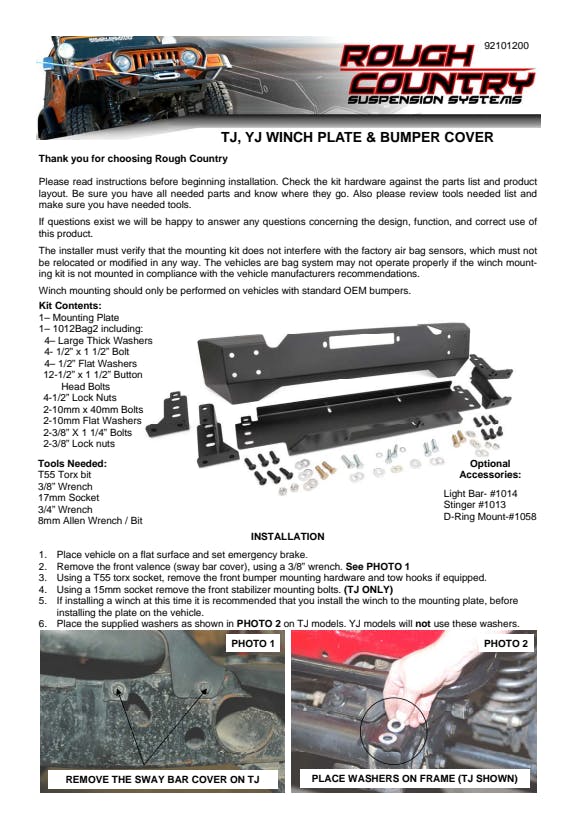 92101200

ROUGH COUNTRY
SUSPENSION SYSTEMS

TJ, YJ WINCH PLATE & BUMPER COVER

Thank you for choosing Rough Country

Please read instructions before beginning installation. Check the kit hardware against the parts list and product layout. Be sure you have all needed parts and know where they go. Also please review tools needed list and make sure you have needed tools.

If questions exist we will be happy to answer any questions concerning the design, function, and correct use of this product.

The installer must verify that the mounting kit does not interfere with the factory air bag sensors, which must not be relocated or modified in any way. The vehicles are bag system may not operate properly if the winch mounting kit is not mounted in compliance with the vehicle manufacturers recommendations.

Winch mounting should only be performed on vehicles with standard OEM bumpers.

Kit Contents:
1– Mounting Plate
1– 1012Bag2 including:
4– Large Thick Washers
4- 1/2" x 1 1/2" Bolt
4– 1/2" Flat Washers
12-1/2" x 1 1/2" Button Head Bolts
4-1/2" Lock Nuts
2-10mm x 40mm Bolts
2-10mm Flat Washers
2-3/8" X 1 1/4" Bolts
2-3/8" Lock nuts

Tools Needed:
T55 Torx bit
3/8" Wrench
17mm Socket
3/4" Wrench
8mm Allen Wrench / Bit

Optional Accessories:
Light Bar- #1014
Stinger #1013
D-Ring Mount-#1058

INSTALLATION

1. Place vehicle on a flat surface and set emergency brake.
2. Remove the front valence (sway bar cover), using a 3/8" wrench. See PHOTO 1
3. Using a T55 torx socket, remove the front bumper mounting hardware and tow hooks if equipped.
4. Using a 15mm socket remove the front stabilizer mounting bolts. (TJ ONLY)
5. If installing a winch at this time it is recommended that you install the winch to the mounting plate, before installing the plate on the vehicle.
6. Place the supplied washers as shown in PHOTO 2 on TJ models. YJ models will not use these washers.

PHOTO 1
REMOVE THE SWAY BAR COVER ON TJ

PHOTO 2
PLACE WASHERS ON FRAME (TJ SHOWN)