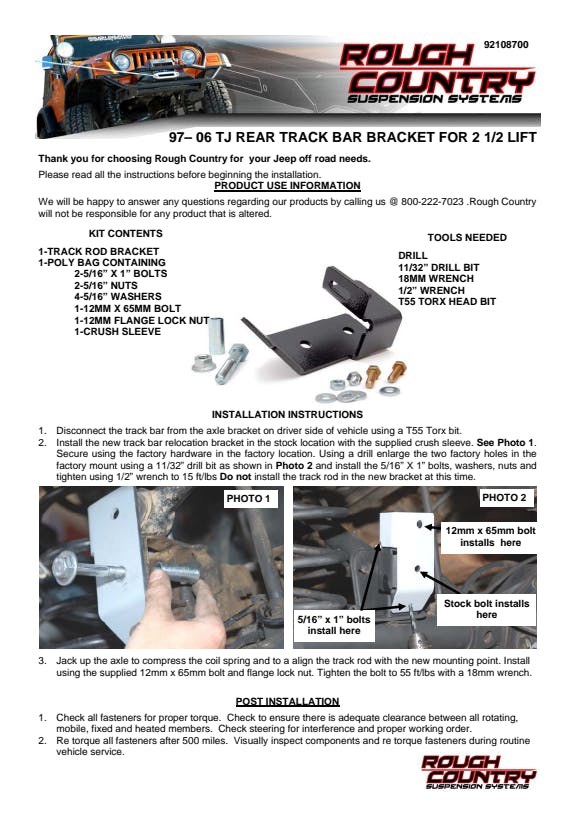 92108700

ROUGH COUNTRY SUSPENSION SYSTEMS

97– 06 TJ REAR TRACK BAR BRACKET FOR 2 1/2 LIFT

Thank you for choosing Rough Country for your Jeep off road needs.

Please read all the instructions before beginning the installation.

PRODUCT USE INFORMATION

We will be happy to answer any questions regarding our products by calling us @ 800-222-7023 .Rough Country will not be responsible for any product that is altered.

KIT CONTENTS

1-TRACK ROD BRACKET
1-POLY BAG CONTAINING
2-5/16" X 1" BOLTS
2-5/16" NUTS
4-5/16" WASHERS
1-12MM X 65MM BOLT
1-12MM FLANGE LOCK NUT
1-CRUSH SLEEVE

TOOLS NEEDED

DRILL
11/32" DRILL BIT
18MM WRENCH
1/2" WRENCH
T55 TORX HEAD BIT

INSTALLATION INSTRUCTIONS

1. Disconnect the track bar from the axle bracket on driver side of vehicle using a T55 Torx bit.
2. Install the new track bar relocation bracket in the stock location with the supplied crush sleeve. See Photo 1. Secure using the factory hardware in the factory location. Using a drill enlarge the two factory holes in the factory mount using a 11/32" drill bit as shown in Photo 2 and install the 5/16" X 1" bolts, washers, nuts and tighten using 1/2" wrench to 15 ft/lbs Do not install the track rod in the new bracket at this time.

PHOTO 1

PHOTO 2

12mm x 65mm bolt installs here

Stock bolt installs here

5/16" x 1" bolts install here

3. Jack up the axle to compress the coil spring and to a align the track rod with the new mounting point. Install using the supplied 12mm x 65mm bolt and flange lock nut. Tighten the bolt to 55 ft/lbs with a 18mm wrench.

POST INSTALLATION

1. Check all fasteners for proper torque. Check to ensure there is adequate clearance between all rotating, mobile, fixed and heated members. Check steering for interference and proper working order.
2. Re torque all fasteners after 500 miles. Visually inspect components and re torque fasteners during routine vehicle service.

ROUGH COUNTRY SUSPENSION SYSTEMS