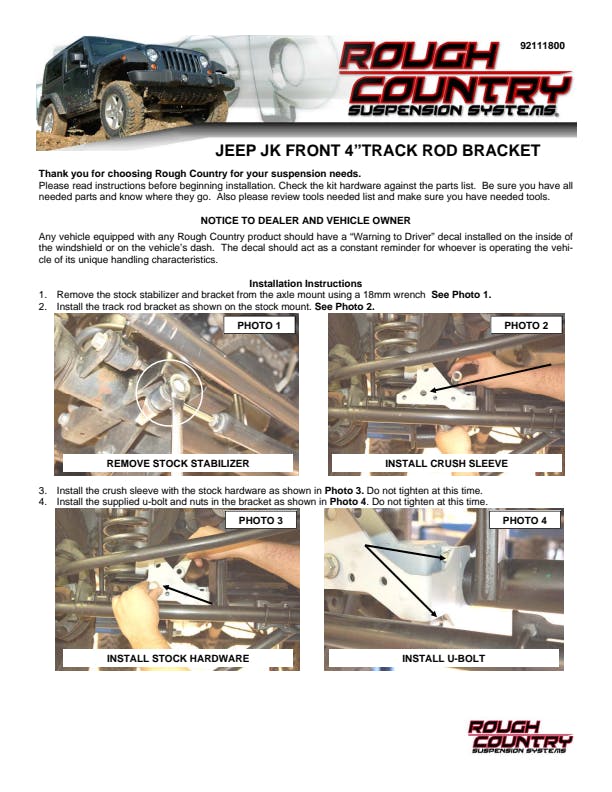 92111800

ROUGH COUNTRY SUSPENSION SYSTEMS

JEEP JK FRONT 4"TRACK ROD BRACKET

Thank you for choosing Rough Country for your suspension needs.
Please read instructions before beginning installation. Check the kit hardware against the parts list. Be sure you have all needed parts and know where they go. Also please review tools needed list and make sure you have needed tools.

NOTICE TO DEALER AND VEHICLE OWNER

Any vehicle equipped with any Rough Country product should have a "Warning to Driver" decal installed on the inside of the windshield or on the vehicle's dash. The decal should act as a constant reminder for whoever is operating the vehicle of its unique handling characteristics.

Installation Instructions
1. Remove the stock stabilizer and bracket from the axle mount using a 18mm wrench See Photo 1.
2. Install the track rod bracket as shown on the stock mount. See Photo 2.

PHOTO 1

REMOVE STOCK STABILIZER

PHOTO 2

INSTALL CRUSH SLEEVE

3. Install the crush sleeve with the stock hardware as shown in Photo 3. Do not tighten at this time.
4. Install the supplied u-bolt and nuts in the bracket as shown in Photo 4. Do not tighten at this time.

PHOTO 3

INSTALL STOCK HARDWARE

PHOTO 4

INSTALL U-BOLT

ROUGH COUNTRY SUSPENSION SYSTEMS