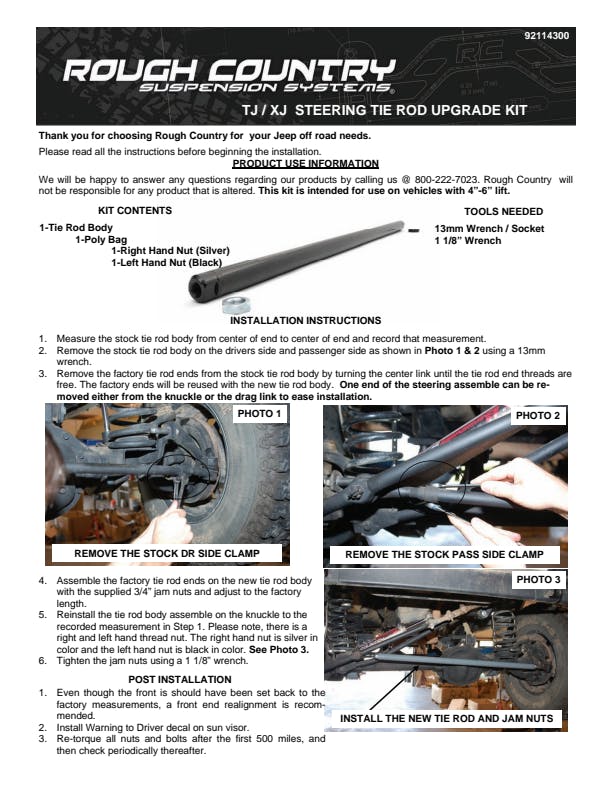 92114300

ROUGH COUNTRY
SUSPENSION SYSTEMS®

TJ / XJ STEERING TIE ROD UPGRADE KIT

Thank you for choosing Rough Country for your Jeep off road needs.

Please read all the instructions before beginning the installation.

PRODUCT USE INFORMATION

We will be happy to answer any questions regarding our products by calling us @ 800-222-7023. Rough Country will not be responsible for any product that is altered. This kit is intended for use on vehicles with 4"-6" lift.

KIT CONTENTS

1-Tie Rod Body
1-Poly Bag
1-Right Hand Nut (Silver)
1-Left Hand Nut (Black)

TOOLS NEEDED

13mm Wrench / Socket
1 1/8" Wrench

INSTALLATION INSTRUCTIONS

1. Measure the stock tie rod body from center of end to center of end and record that measurement.
2. Remove the stock tie rod body on the drivers side and passenger side as shown in Photo 1 & 2 using a 13mm wrench.
3. Remove the factory tie rod ends from the stock tie rod body by turning the center link until the tie rod end threads are free. The factory ends will be reused with the new tie rod body. One end of the steering assemble can be removed either from the knuckle or the drag link to ease installation.

PHOTO 1

REMOVE THE STOCK DR SIDE CLAMP

PHOTO 2

REMOVE THE STOCK PASS SIDE CLAMP

4. Assemble the factory tie rod ends on the new tie rod body with the supplied 3/4" jam nuts and adjust to the factory length.
5. Reinstall the tie rod body assemble on the knuckle to the recorded measurement in Step 1. Please note, there is a right and left hand thread nut. The right hand nut is silver in color and the left hand nut is black in color. See Photo 3.
6. Tighten the jam nuts using a 1 1/8" wrench.

POST INSTALLATION

1. Even though the front is should have been set back to the factory measurements, a front end realignment is recommended.
2. Install Warning to Driver decal on sun visor.
3. Re-torque all nuts and bolts after the first 500 miles, and then check periodically thereafter.

PHOTO 3

INSTALL THE NEW TIE ROD AND JAM NUTS