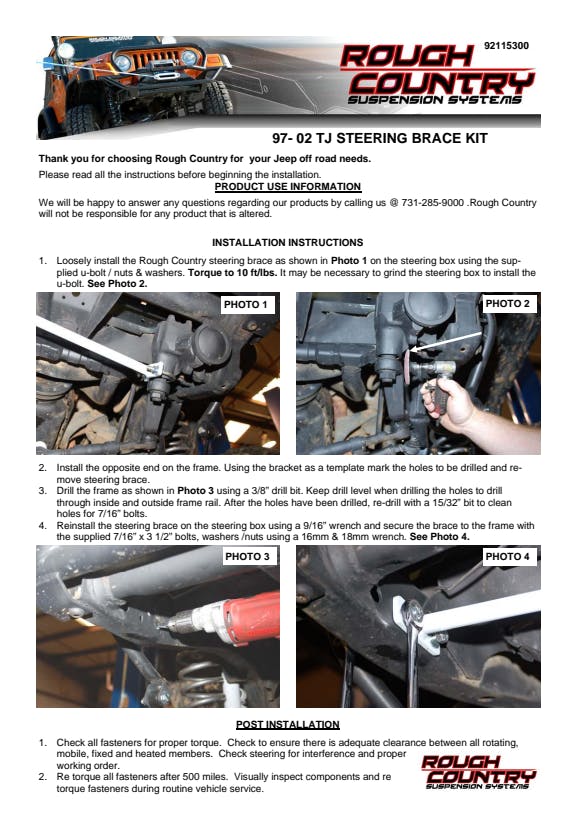 92115300

ROUGH COUNTRY SUSPENSION SYSTEMS

97- 02 TJ STEERING BRACE KIT

Thank you for choosing Rough Country for your Jeep off road needs.

Please read all the instructions before beginning the installation.

PRODUCT USE INFORMATION

We will be happy to answer any questions regarding our products by calling us @ 731-285-9000 .Rough Country will not be responsible for any product that is altered.

INSTALLATION INSTRUCTIONS

1. Loosely install the Rough Country steering brace as shown in Photo 1 on the steering box using the supplied u-bolt / nuts & washers. Torque to 10 ft/lbs. It may be necessary to grind the steering box to install the u-bolt. See Photo 2.

PHOTO 1

PHOTO 2

2. Install the opposite end on the frame. Using the bracket as a template mark the holes to be drilled and remove steering brace.
3. Drill the frame as shown in Photo 3 using a 3/8" drill bit. Keep drill level when drilling the holes to drill through inside and outside frame rail. After the holes have been drilled, re-drill with a 15/32" bit to clean holes for 7/16" bolts.
4. Reinstall the steering brace on the steering box using a 9/16" wrench and secure the brace to the frame with the supplied 7/16" x 3 1/2" bolts, washers /nuts using a 16mm & 18mm wrench. See Photo 4.

PHOTO 3

PHOTO 4

POST INSTALLATION

1. Check all fasteners for proper torque. Check to ensure there is adequate clearance between all rotating, mobile, fixed and heated members. Check steering for interference and proper working order.
2. Re torque all fasteners after 500 miles. Visually inspect components and re torque fasteners during routine vehicle service.

ROUGH COUNTRY SUSPENSION SYSTEMS