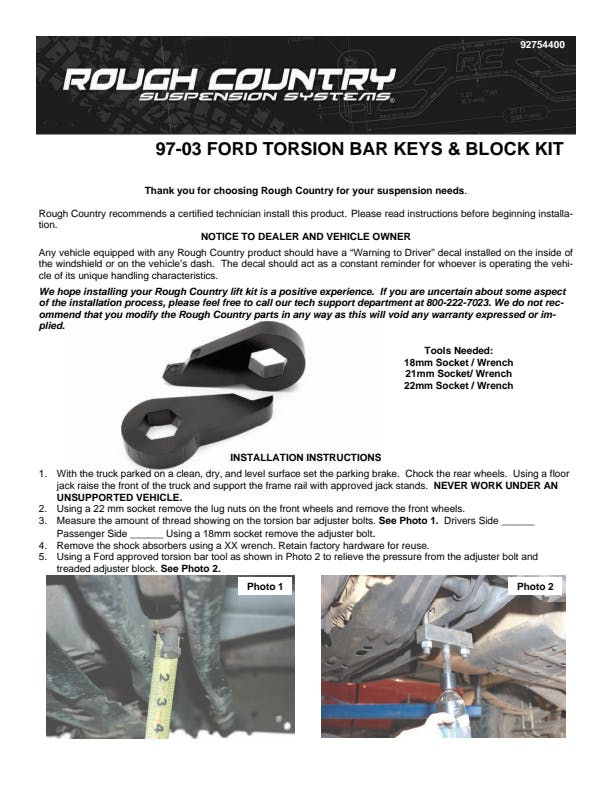 92754400

ROUGH COUNTRY
SUSPENSION SYSTEMS®

97-03 FORD TORSION BAR KEYS & BLOCK KIT

Thank you for choosing Rough Country for your suspension needs.

Rough Country recommends a certified technician install this product. Please read instructions before beginning installation.

NOTICE TO DEALER AND VEHICLE OWNER

Any vehicle equipped with any Rough Country product should have a "Warning to Driver" decal installed on the inside of the windshield or on the vehicle's dash. The decal should act as a constant reminder for whoever is operating the vehicle of its unique handling characteristics.

We hope installing your Rough Country lift kit is a positive experience. If you are uncertain about some aspect of the installation process, please feel free to call our tech support department at 800-222-7023. We do not recommend that you modify the Rough Country parts in any way as this will void any warranty expressed or implied.

Tools Needed:
18mm Socket / Wrench
21mm Socket/ Wrench
22mm Socket / Wrench

INSTALLATION INSTRUCTIONS

1. With the truck parked on a clean, dry, and level surface set the parking brake. Chock the rear wheels. Using a floor jack raise the front of the truck and support the frame rail with approved jack stands. NEVER WORK UNDER AN UNSUPPORTED VEHICLE.
2. Using a 22 mm socket remove the lug nuts on the front wheels and remove the front wheels.
3. Measure the amount of thread showing on the torsion bar adjuster bolts. See Photo 1. Drivers Side ______ Passenger Side ______ Using a 18mm socket remove the adjuster bolt.
4. Remove the shock absorbers using a XX wrench. Retain factory hardware for reuse.
5. Using a Ford approved torsion bar tool as shown in Photo 2 to relieve the pressure from the adjuster bolt and treaded adjuster block. See Photo 2.

Photo 1

2 3 4

Photo 2