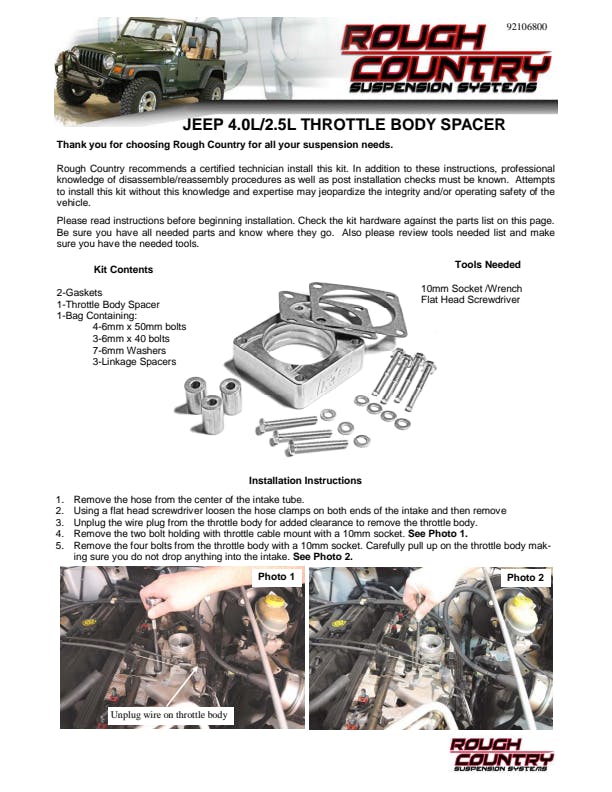 92106800

ROUGH COUNTRY SUSPENSION SYSTEMS

JEEP 4.0L/2.5L THROTTLE BODY SPACER

Thank you for choosing Rough Country for all your suspension needs.

Rough Country recommends a certified technician install this kit. In addition to these instructions, professional knowledge of disassemble/reassembly procedures as well as post installation checks must be known. Attempts to install this kit without this knowledge and expertise may jeopardize the integrity and/or operating safety of the vehicle.

Please read instructions before beginning installation. Check the kit hardware against the parts list on this page. Be sure you have all needed parts and know where they go. Also please review tools needed list and make sure you have the needed tools.

Kit Contents

2-Gaskets
1-Throttle Body Spacer
1-Bag Containing:
4-6mm x 50mm bolts
3-6mm x 40 bolts
7-6mm Washers
3-Linkage Spacers

Tools Needed

10mm Socket /Wrench
Flat Head Screwdriver

Installation Instructions

1. Remove the hose from the center of the intake tube.
2. Using a flat head screwdriver loosen the hose clamps on both ends of the intake and then remove
3. Unplug the wire plug from the throttle body for added clearance to remove the throttle body.
4. Remove the two bolt holding with throttle cable mount with a 10mm socket. See Photo 1.
5. Remove the four bolts from the throttle body with a 10mm socket. Carefully pull up on the throttle body making sure you do not drop anything into the intake. See Photo 2.

Photo 1

Unplug wire on throttle body

Photo 2

ROUGH COUNTRY SUSPENSION SYSTEMS