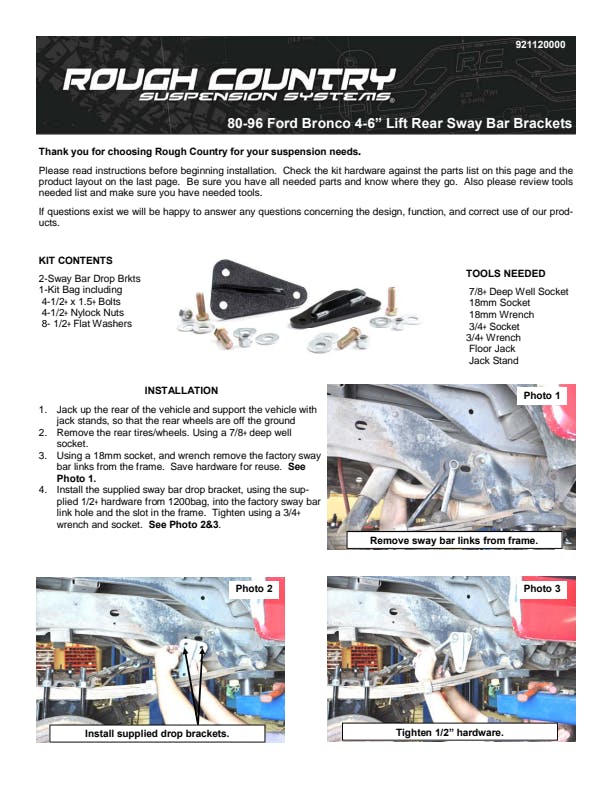 921120000

ROUGH COUNTRY SUSPENSION SYSTEMS®

80-96 Ford Bronco 4-6" Lift Rear Sway Bar Brackets

Thank you for choosing Rough Country for your suspension needs.

Please read instructions before beginning installation. Check the kit hardware against the parts list on this page and the product layout on the last page. Be sure you have all needed parts and know where they go. Also please review tools needed list and make sure you have needed tools.

If questions exist we will be happy to answer any questions concerning the design, function, and correct use of our products.

KIT CONTENTS
2-Sway Bar Drop Brkts
1-Kit Bag including
4-1/2+ x 1.5+ Bolts
4-1/2+ Nylock Nuts
8- 1/2+ Flat Washers

TOOLS NEEDED
7/8+ Deep Well Socket
18mm Socket
18mm Wrench
3/4+ Socket
3/4+ Wrench
Floor Jack
Jack Stand

INSTALLATION

1. Jack up the rear of the vehicle and support the vehicle with jack stands, so that the rear wheels are off the ground
2. Remove the rear tires/wheels. Using a 7/8+ deep well socket.
3. Using a 18mm socket, and wrench remove the factory sway bar links from the frame. Save hardware for reuse. See Photo 1.
4. Install the supplied sway bar drop bracket, using the supplied 1/2+ hardware from 1200bag, into the factory sway bar link hole and the slot in the frame. Tighten using a 3/4+ wrench and socket. See Photo 2&3.

Photo 1
Remove sway bar links from frame.

Photo 2
Install supplied drop brackets.

Photo 3
Tighten 1/2" hardware.