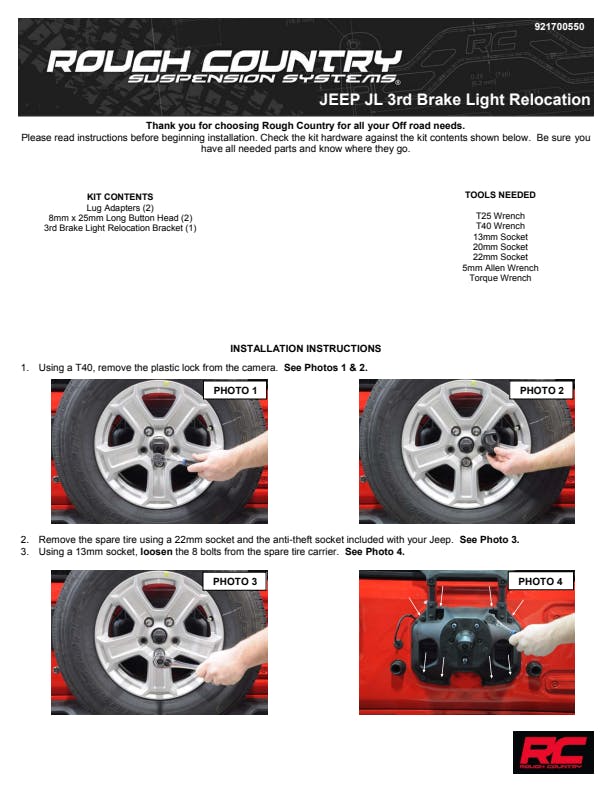 921700550

ROUGH COUNTRY
SUSPENSION SYSTEMS®

JEEP JL 3rd Brake Light Relocation

Thank you for choosing Rough Country for all your Off road needs.
Please read instructions before beginning installation. Check the kit hardware against the kit contents shown below. Be sure you have all needed parts and know where they go.

KIT CONTENTS
Lug Adapters (2)
8mm x 25mm Long Button Head (2)
3rd Brake Light Relocation Bracket (1)

TOOLS NEEDED

T25 Wrench
T40 Wrench
13mm Socket
20mm Socket
22mm Socket
5mm Allen Wrench
Torque Wrench

INSTALLATION INSTRUCTIONS

1. Using a T40, remove the plastic lock from the camera. See Photos 1 & 2.

PHOTO 1

PHOTO 2

2. Remove the spare tire using a 22mm socket and the anti-theft socket included with your Jeep. See Photo 3.
3. Using a 13mm socket, loosen the 8 bolts from the spare tire carrier. See Photo 4.

PHOTO 3

PHOTO 4

RC
ROUGH COUNTRY