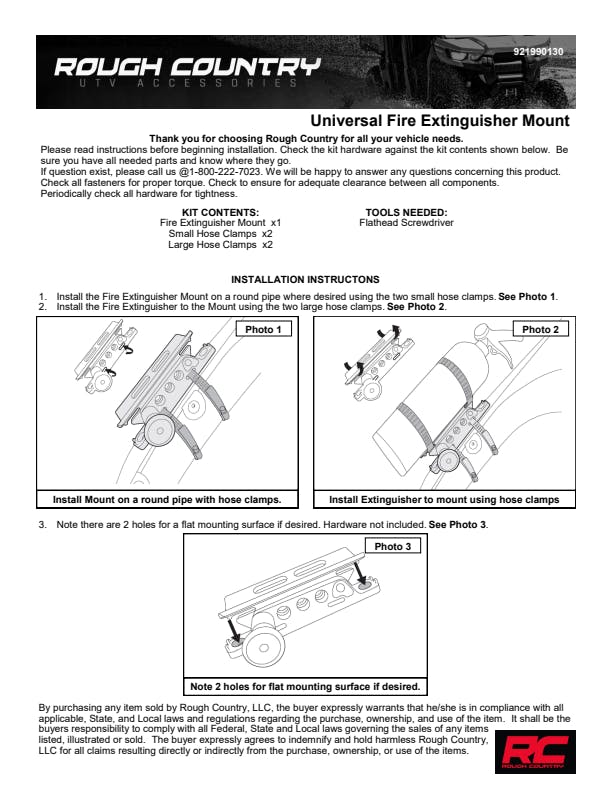 ROUGH COUNTRY
UTV ACCESSORIES

921990130

Universal Fire Extinguisher Mount

Thank you for choosing Rough Country for all your vehicle needs.
Please read instructions before beginning installation. Check the kit hardware against the kit contents shown below. Be sure you have all needed parts and know where they go.
If question exist, please call us @1-800-222-7023. We will be happy to answer any questions concerning this product. Check all fasteners for proper torque. Check to ensure for adequate clearance between all components. Periodically check all hardware for tightness.

KIT CONTENTS:
Fire Extinguisher Mount x1
Small Hose Clamps x2
Large Hose Clamps x2

TOOLS NEEDED:
Flathead Screwdriver

INSTALLATION INSTRUCTONS

1. Install the Fire Extinguisher Mount on a round pipe where desired using the two small hose clamps. See Photo 1.
2. Install the Fire Extinguisher to the Mount using the two large hose clamps. See Photo 2.

Photo 1

Install Mount on a round pipe with hose clamps.

Photo 2

Install Extinguisher to mount using hose clamps

3. Note there are 2 holes for a flat mounting surface if desired. Hardware not included. See Photo 3.

Photo 3

Note 2 holes for flat mounting surface if desired.

By purchasing any item sold by Rough Country, LLC, the buyer expressly warrants that he/she is in compliance with all applicable, State, and Local laws and regulations regarding the purchase, ownership, and use of the item. It shall be the buyers responsibility to comply with all Federal, State and Local laws governing the sales of any items listed, illustrated or sold. The buyer expressly agrees to indemnify and hold harmless Rough Country, LLC for all claims resulting directly or indirectly from the purchase, ownership, or use of the items.

RC
ROUGH COUNTRY