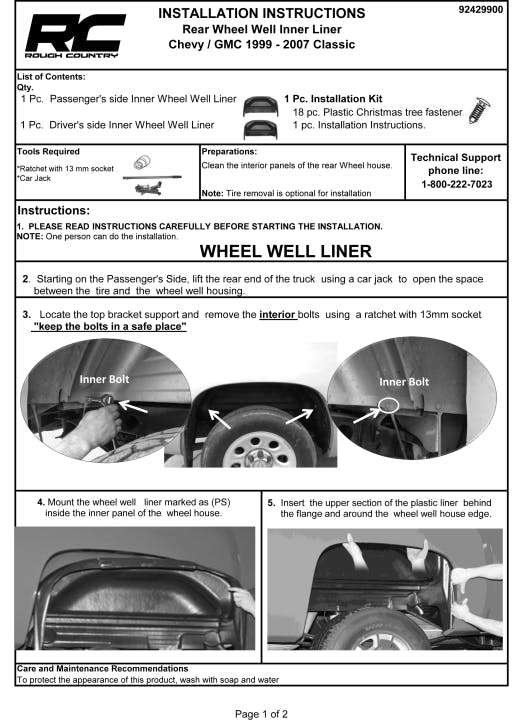 RC
ROUGH COUNTRY

INSTALLATION INSTRUCTIONS
Rear Wheel Well Inner Liner
Chevy / GMC 1999 - 2007 Classic

92429900

List of Contents:
Qty.
1 Pc. Passenger's side Inner Wheel Well Liner
1 Pc. Driver's side Inner Wheel Well Liner

1 Pc. Installation Kit
18 pc. Plastic Christmas tree fastener
1 pc. Installation Instructions.

Tools Required
*Ratchet with 13 mm socket
*Car Jack

Preparations:
Clean the interior panels of the rear Wheel house.

Note: Tire removal is optional for installation

Technical Support phone line:
1-800-222-7023

Instructions:
1. PLEASE READ INSTRUCTIONS CAREFULLY BEFORE STARTING THE INSTALLATION.
NOTE: One person can do the installation.

WHEEL WELL LINER

2. Starting on the Passenger's Side, lift the rear end of the truck using a car jack to open the space between the tire and the wheel well housing.

3. Locate the top bracket support and remove the interior bolts using a ratchet with 13mm socket "keep the bolts in a safe place"

Inner Bolt

Inner Bolt

4. Mount the wheel well liner marked as (PS) inside the inner panel of the wheel house.

5. Insert the upper section of the plastic liner behind the flange and around the wheel well house edge.

Care and Maintenance Recommendations
To protect the appearance of this product, wash with soap and water

Page 1 of 2