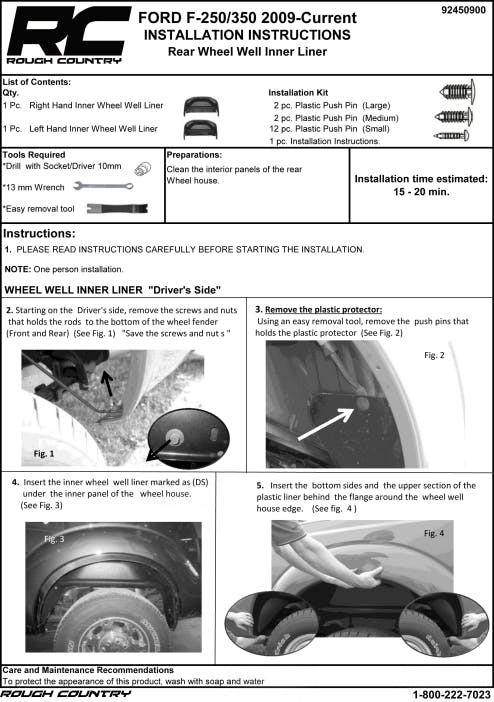 RC
ROUGH COUNTRY

FORD F-250/350 2009-Current
INSTALLATION INSTRUCTIONS
Rear Wheel Well Inner Liner

92450900

List of Contents:
Qty.
1 Pc. Right Hand Inner Wheel Well Liner
1 Pc. Left Hand Inner Wheel Well Liner

Installation Kit
2 pc. Plastic Push Pin (Large)
2 pc. Plastic Push Pin (Medium)
12 pc. Plastic Push Pin (Small)
1 pc. Installation Instructions.

Tools Required
*Drill with Socket/Driver 10mm
*13 mm Wrench
*Easy removal tool

Preparations:
Clean the interior panels of the rear Wheel house.

Installation time estimated:
15 - 20 min.

Instructions:
1. PLEASE READ INSTRUCTIONS CAREFULLY BEFORE STARTING THE INSTALLATION.

NOTE: One person installation.

WHEEL WELL INNER LINER "Driver's Side"

2. Starting on the Driver's side, remove the screws and nuts that holds the rods to the bottom of the wheel fender (Front and Rear) (See Fig. 1) "Save the screws and nut s "

Fig. 1

3. Remove the plastic protector:
Using an easy removal tool, remove the push pins that holds the plastic protector (See Fig. 2)

Fig. 2

4. Insert the inner wheel well liner marked as (DS) under the inner panel of the wheel house. (See Fig. 3)

Fig. 3

5. Insert the bottom sides and the upper section of the plastic liner behind the flange around the wheel well house edge. (See fig. 4 )

Fig. 4

Care and Maintenance Recommendations
To protect the appearance of this product, wash with soap and water

ROUGH COUNTRY
1-800-222-7023