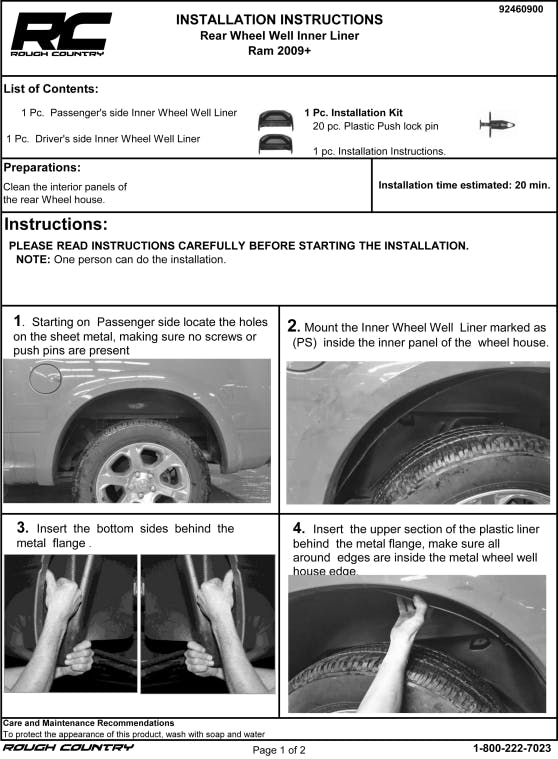 RC
ROUGH COUNTRY

INSTALLATION INSTRUCTIONS
Rear Wheel Well Inner Liner
Ram 2009+

92460900

List of Contents:

1 Pc. Passenger's side Inner Wheel Well Liner

1 Pc. Driver's side Inner Wheel Well Liner

1 Pc. Installation Kit
20 pc. Plastic Push lock pin

1 pc. Installation Instructions.

Preparations:

Clean the interior panels of the rear Wheel house.

Installation time estimated: 20 min.

Instructions:

PLEASE READ INSTRUCTIONS CAREFULLY BEFORE STARTING THE INSTALLATION.
NOTE: One person can do the installation.

1. Starting on Passenger side locate the holes on the sheet metal, making sure no screws or push pins are present

2. Mount the Inner Wheel Well Liner marked as (PS) inside the inner panel of the wheel house.

3. Insert the bottom sides behind the metal flange .

4. Insert the upper section of the plastic liner behind the metal flange, make sure all around edges are inside the metal wheel well house edge.

Care and Maintenance Recommendations
To protect the appearance of this product, wash with soap and water

ROUGH COUNTRY

Page 1 of 2

1-800-222-7023