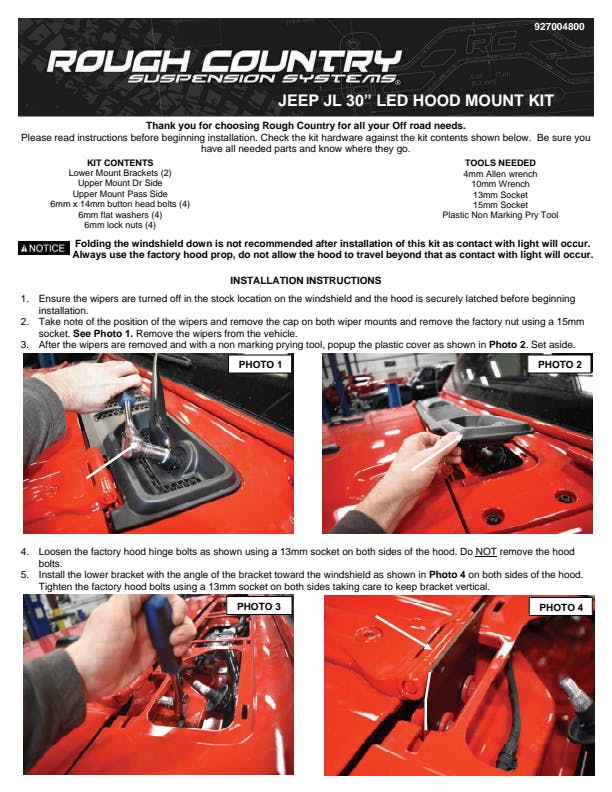 927004800

ROUGH COUNTRY
SUSPENSION SYSTEMS®

JEEP JL 30" LED HOOD MOUNT KIT

Thank you for choosing Rough Country for all your Off road needs.
Please read instructions before beginning installation. Check the kit hardware against the kit contents shown below. Be sure you have all needed parts and know where they go.

KIT CONTENTS
Lower Mount Brackets (2)
Upper Mount Dr Side
Upper Mount Pass Side
6mm x 14mm button head bolts (4)
6mm flat washers (4)
6mm lock nuts (4)

TOOLS NEEDED
4mm Allen wrench
10mm Wrench
13mm Socket
15mm Socket
Plastic Non Marking Pry Tool

NOTICE Folding the windshield down is not recommended after installation of this kit as contact with light will occur. Always use the factory hood prop, do not allow the hood to travel beyond that as contact with light will occur.

INSTALLATION INSTRUCTIONS

1. Ensure the wipers are turned off in the stock location on the windshield and the hood is securely latched before beginning installation.
2. Take note of the position of the wipers and remove the cap on both wiper mounts and remove the factory nut using a 15mm socket. See Photo 1. Remove the wipers from the vehicle.
3. After the wipers are removed and with a non marking prying tool, popup the plastic cover as shown in Photo 2. Set aside.

PHOTO 1

PHOTO 2

4. Loosen the factory hood hinge bolts as shown using a 13mm socket on both sides of the hood. Do NOT remove the hood bolts.
5. Install the lower bracket with the angle of the bracket toward the windshield as shown in Photo 4 on both sides of the hood. Tighten the factory hood bolts using a 13mm socket on both sides taking care to keep bracket vertical.

PHOTO 3

PHOTO 4