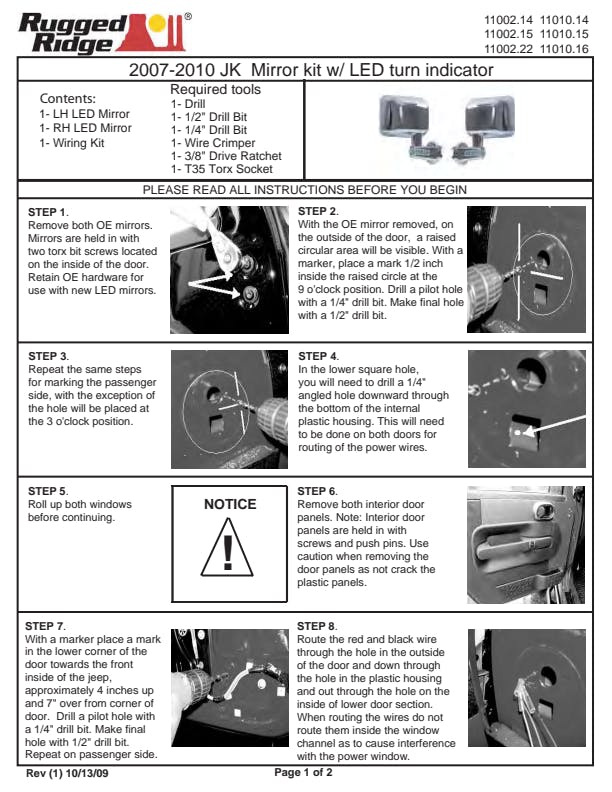 Rugged Ridge®

11002.14 11010.14
11002.15 11010.15
11002.22 11010.16

2007-2010 JK Mirror kit w/ LED turn indicator

Contents:
1- LH LED Mirror
1- RH LED Mirror
1- Wiring Kit

Required tools
1- Drill
1- 1/2" Drill Bit
1- 1/4" Drill Bit
1- Wire Crimper
1- 3/8" Drive Ratchet
1- T35 Torx Socket

PLEASE READ ALL INSTRUCTIONS BEFORE YOU BEGIN

STEP 1.
Remove both OE mirrors. Mirrors are held in with two torx bit screws located on the inside of the door. Retain OE hardware for use with new LED mirrors.

STEP 2.
With the OE mirror removed, on the outside of the door, a raised circular area will be visible. With a marker, place a mark 1/2 inch inside the raised circle at the 9 o'clock position. Drill a pilot hole with a 1/4" drill bit. Make final hole with a 1/2" drill bit.

STEP 3.
Repeat the same steps for marking the passenger side, with the exception of the hole will be placed at the 3 o'clock position.

STEP 4.
In the lower square hole, you will need to drill a 1/4" angled hole downward through the bottom of the internal plastic housing. This will need to be done on both doors for routing of the power wires.

STEP 5.
Roll up both windows before continuing.

NOTICE

!

STEP 6.
Remove both interior door panels. Note: Interior door panels are held in with screws and push pins. Use caution when removing the door panels as not crack the plastic panels.

STEP 7.
With a marker place a mark in the lower corner of the door towards the front inside of the jeep, approximately 4 inches up and 7" over from corner of door. Drill a pilot hole with a 1/4" drill bit. Make final hole with 1/2" drill bit. Repeat on passenger side.

STEP 8.
Route the red and black wire through the hole in the outside of the door and down through the hole in the plastic housing and out through the hole on the inside of lower door section. When routing the wires do not route them inside the window channel as to cause interference with the power window.

Rev (1) 10/13/09

Page 1 of 2