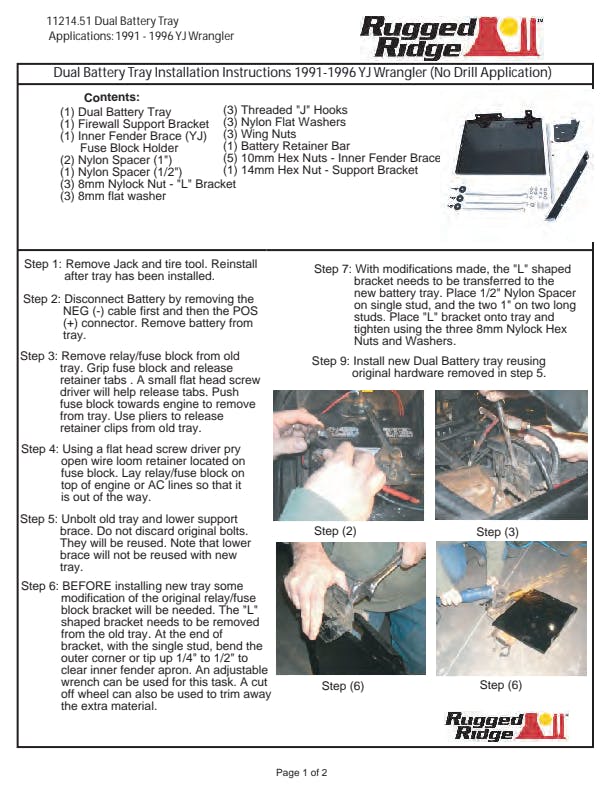 11214.51 Dual Battery Tray
Applications: 1991 - 1996 YJ Wrangler

Rugged Ridge

Dual Battery Tray Installation Instructions 1991-1996 YJ Wrangler (No Drill Application)

Contents:
(1) Dual Battery Tray
(1) Firewall Support Bracket
(1) Inner Fender Brace (YJ) Fuse Block Holder
(2) Nylon Spacer (1")
(1) Nylon Spacer (1/2")
(3) 8mm Nylock Nut - "L" Bracket
(3) 8mm flat washer
(3) Threaded "J" Hooks
(3) Nylon Flat Washers
(3) Wing Nuts
(1) Battery Retainer Bar
(5) 10mm Hex Nuts - Inner Fender Brace
(1) 14mm Hex Nut - Support Bracket

Step 1: Remove Jack and tire tool. Reinstall after tray has been installed.

Step 2: Disconnect Battery by removing the NEG (-) cable first and then the POS (+) connector. Remove battery from tray.

Step 3: Remove relay/fuse block from old tray. Grip fuse block and release retainer tabs . A small flat head screw driver will help release tabs. Push fuse block towards engine to remove from tray. Use pliers to release retainer clips from old tray.

Step 4: Using a flat head screw driver pry open wire loom retainer located on fuse block. Lay relay/fuse block on top of engine or AC lines so that it is out of the way.

Step 5: Unbolt old tray and lower support brace. Do not discard original bolts. They will be reused. Note that lower brace will not be reused with new tray.

Step 6: BEFORE installing new tray some modification of the original relay/fuse block bracket will be needed. The "L" shaped bracket needs to be removed from the old tray. At the end of bracket, with the single stud, bend the outer corner or tip up 1/4" to 1/2" to clear inner fender apron. An adjustable wrench can be used for this task. A cut off wheel can also be used to trim away the extra material.

Step 7: With modifications made, the "L" shaped bracket needs to be transferred to the new battery tray. Place 1/2" Nylon Spacer on single stud, and the two 1" on two long studs. Place "L" bracket onto tray and tighten using the three 8mm Nylock Hex Nuts and Washers.

Step 9: Install new Dual Battery tray reusing original hardware removed in step 5.

Step (2)
Step (3)
Step (6)
Step (6)

Rugged Ridge

Page 1 of 2