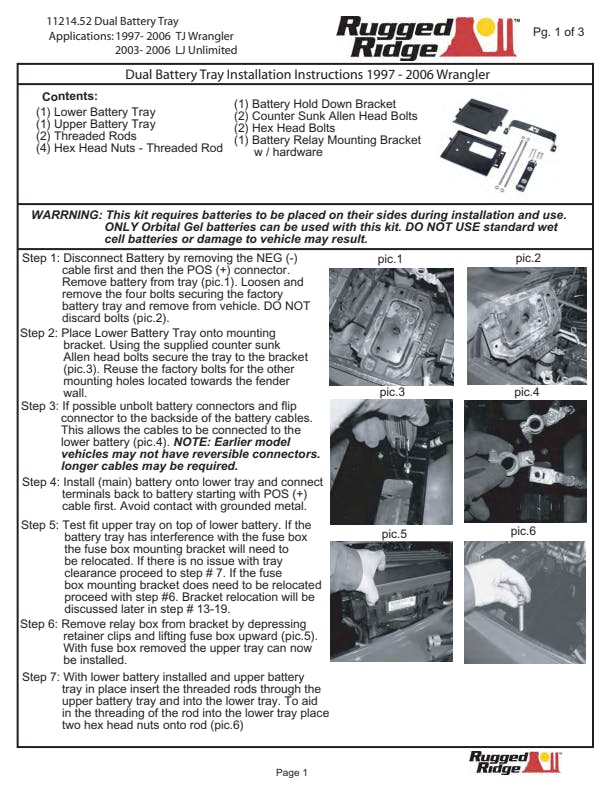 11214.52 Dual Battery Tray
Applications: 1997- 2006 TJ Wrangler
2003- 2006 LJ Unlimited

Rugged Ridge™

Pg. 1 of 3

Dual Battery Tray Installation Instructions 1997 - 2006 Wrangler

Contents:
(1) Lower Battery Tray
(1) Upper Battery Tray
(2) Threaded Rods
(4) Hex Head Nuts - Threaded Rod

(1) Battery Hold Down Bracket
(2) Counter Sunk Allen Head Bolts
(2) Hex Head Bolts
(1) Battery Relay Mounting Bracket w / hardware

WARRNING: This kit requires batteries to be placed on their sides during installation and use. ONLY Orbital Gel batteries can be used with this kit. DO NOT USE standard wet cell batteries or damage to vehicle may result.

Step 1: Disconnect Battery by removing the NEG (-) cable first and then the POS (+) connector. Remove battery from tray (pic.1). Loosen and remove the four bolts securing the factory battery tray and remove from vehicle. DO NOT discard bolts (pic.2).

Step 2: Place Lower Battery Tray onto mounting bracket. Using the supplied counter sunk Allen head bolts secure the tray to the bracket (pic.3). Reuse the factory bolts for the other mounting holes located towards the fender wall.

Step 3: If possible unbolt battery connectors and flip connector to the backside of the battery cables. This allows the cables to be connected to the lower battery (pic.4). NOTE: Earlier model vehicles may not have reversible connectors. longer cables may be required.

Step 4: Install (main) battery onto lower tray and connect terminals back to battery starting with POS (+) cable first. Avoid contact with grounded metal.

Step 5: Test fit upper tray on top of lower battery. If the battery tray has interference with the fuse box the fuse box mounting bracket will need to be relocated. If there is no issue with tray clearance proceed to step # 7. If the fuse box mounting bracket does need to be relocated proceed with step #6. Bracket relocation will be discussed later in step # 13-19.

Step 6: Remove relay box from bracket by depressing retainer clips and lifting fuse box upward (pic.5). With fuse box removed the upper tray can now be installed.

Step 7: With lower battery installed and upper battery tray in place insert the threaded rods through the upper battery tray and into the lower tray. To aid in the threading of the rod into the lower tray place two hex head nuts onto rod (pic.6)

pic.1
pic.2
pic.3
pic.4
pic.5
pic.6

Rugged Ridge™

Page 1