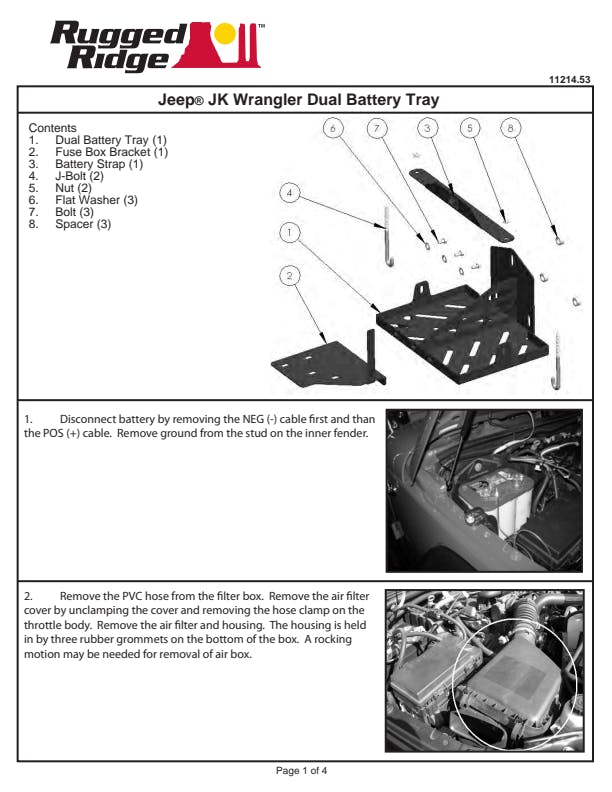 Rugged Ridge™

11214.53

Jeep® JK Wrangler Dual Battery Tray

Contents
1. Dual Battery Tray (1)
2. Fuse Box Bracket (1)
3. Battery Strap (1)
4. J-Bolt (2)
5. Nut (2)
6. Flat Washer (3)
7. Bolt (3)
8. Spacer (3)

6 7 3 5 8 4 1 2

1. Disconnect battery by removing the NEG (-) cable first and than the POS (+) cable. Remove ground from the stud on the inner fender.

2. Remove the PVC hose from the filter box. Remove the air filter cover by unclamping the cover and removing the hose clamp on the throttle body. Remove the air filter and housing. The housing is held in by three rubber grommets on the bottom of the box. A rocking motion may be needed for removal of air box.

Page 1 of 4