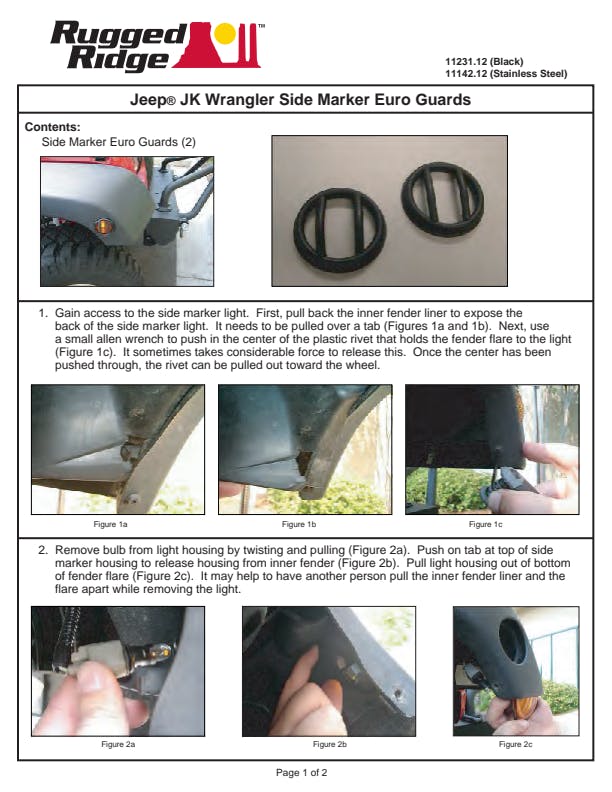 Rugged Ridge™

11231.12 (Black)
11142.12 (Stainless Steel)

Jeep® JK Wrangler Side Marker Euro Guards

Contents:
Side Marker Euro Guards (2)

1. Gain access to the side marker light. First, pull back the inner fender liner to expose the back of the side marker light. It needs to be pulled over a tab (Figures 1a and 1b). Next, use a small allen wrench to push in the center of the plastic rivet that holds the fender flare to the light (Figure 1c). It sometimes takes considerable force to release this. Once the center has been pushed through, the rivet can be pulled out toward the wheel.

Figure 1a

Figure 1b

Figure 1c

2. Remove bulb from light housing by twisting and pulling (Figure 2a). Push on tab at top of side marker housing to release housing from inner fender (Figure 2b). Pull light housing out of bottom of fender flare (Figure 2c). It may help to have another person pull the inner fender liner and the flare apart while removing the light.

Figure 2a

Figure 2b

Figure 2c

Page 1 of 2