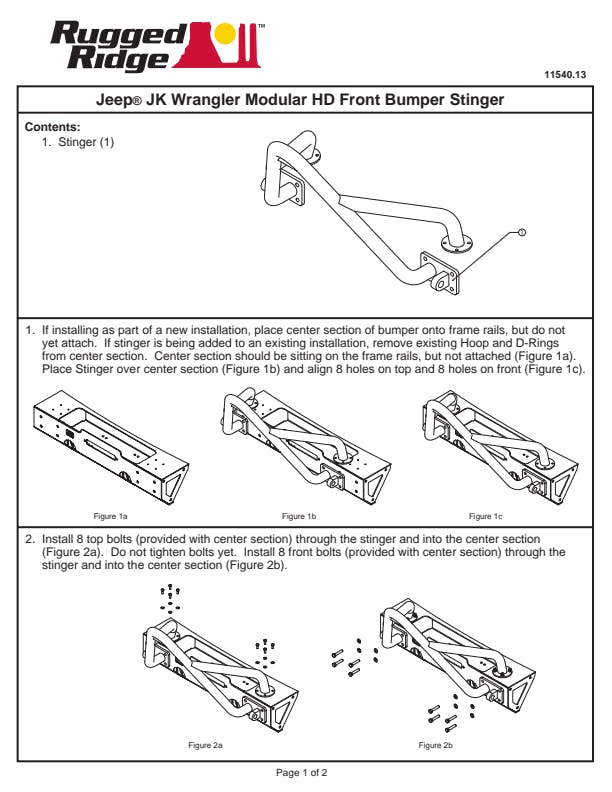 Rugged Ridge™

11540.13

Jeep® JK Wrangler Modular HD Front Bumper Stinger

Contents:
1. Stinger (1)

1

1. If installing as part of a new installation, place center section of bumper onto frame rails, but do not yet attach. If stinger is being added to an existing installation, remove existing Hoop and D-Rings from center section. Center section should be sitting on the frame rails, but not attached (Figure 1a). Place Stinger over center section (Figure 1b) and align 8 holes on top and 8 holes on front (Figure 1c).

Figure 1a

Figure 1b

Figure 1c

2. Install 8 top bolts (provided with center section) through the stinger and into the center section (Figure 2a). Do not tighten bolts yet. Install 8 front bolts (provided with center section) through the stinger and into the center section (Figure 2b).

Figure 2a

Figure 2b

Page 1 of 2