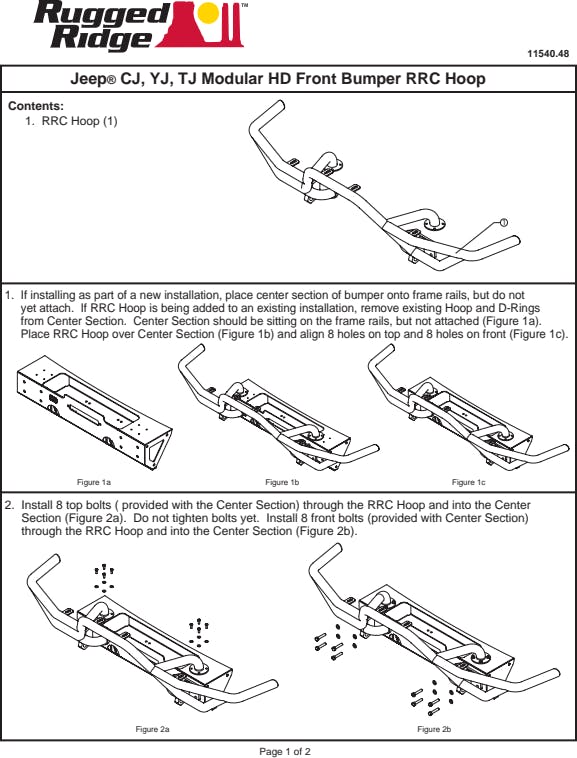 Rugged Ridge™

11540.48

Jeep® CJ, YJ, TJ Modular HD Front Bumper RRC Hoop

Contents:
1. RRC Hoop (1)

①

1. If installing as part of a new installation, place center section of bumper onto frame rails, but do not yet attach. If RRC Hoop is being added to an existing installation, remove existing Hoop and D-Rings from Center Section. Center Section should be sitting on the frame rails, but not attached (Figure 1a). Place RRC Hoop over Center Section (Figure 1b) and align 8 holes on top and 8 holes on front (Figure 1c).

Figure 1a

Figure 1b

Figure 1c

2. Install 8 top bolts ( provided with the Center Section) through the RRC Hoop and into the Center Section (Figure 2a). Do not tighten bolts yet. Install 8 front bolts (provided with Center Section) through the RRC Hoop and into the Center Section (Figure 2b).

Figure 2a

Figure 2b

Page 1 of 2