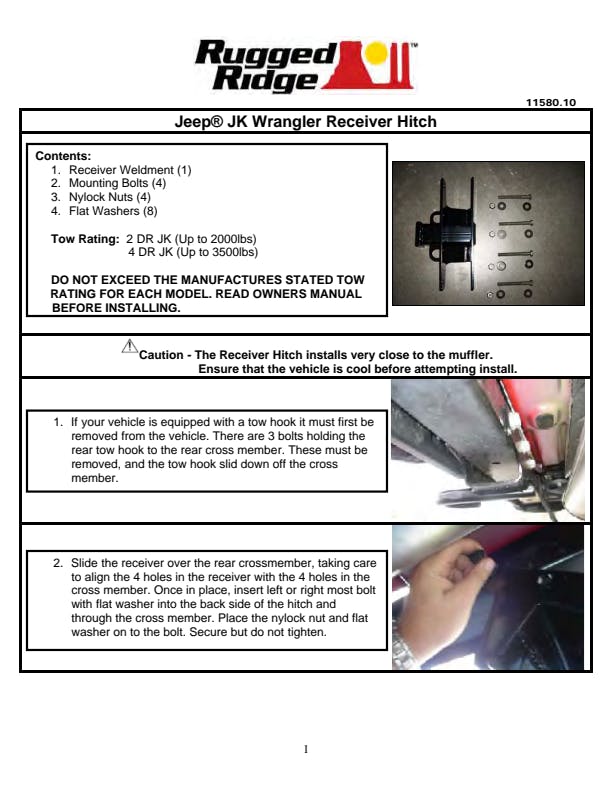 Rugged Ridge™

11580.10

Jeep® JK Wrangler Receiver Hitch

Contents:
1. Receiver Weldment (1)
2. Mounting Bolts (4)
3. Nylock Nuts (4)
4. Flat Washers (8)

Tow Rating: 2 DR JK (Up to 2000lbs)
4 DR JK (Up to 3500lbs)

DO NOT EXCEED THE MANUFACTURES STATED TOW RATING FOR EACH MODEL. READ OWNERS MANUAL BEFORE INSTALLING.

Caution - The Receiver Hitch installs very close to the muffler. Ensure that the vehicle is cool before attempting install.

1. If your vehicle is equipped with a tow hook it must first be removed from the vehicle. There are 3 bolts holding the rear tow hook to the rear cross member. These must be removed, and the tow hook slid down off the cross member.

2. Slide the receiver over the rear crossmember, taking care to align the 4 holes in the receiver with the 4 holes in the cross member. Once in place, insert left or right most bolt with flat washer into the back side of the hitch and through the cross member. Place the nylock nut and flat washer on to the bolt. Secure but do not tighten.

1