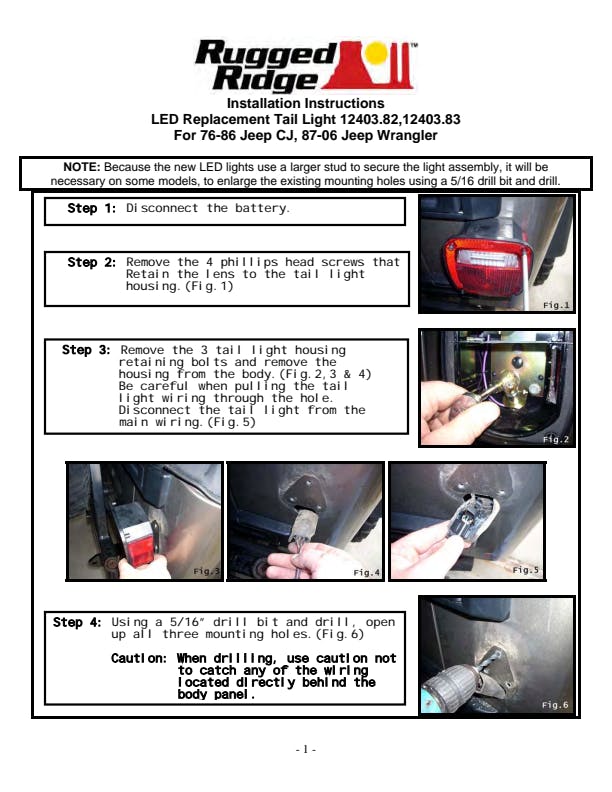 Rugged Ridge™

Installation Instructions
LED Replacement Tail Light 12403.82,12403.83
For 76-86 Jeep CJ, 87-06 Jeep Wrangler

NOTE: Because the new LED lights use a larger stud to secure the light assembly, it will be necessary on some models, to enlarge the existing mounting holes using a 5/16 drill bit and drill.

Step 1: Disconnect the battery.

Step 2: Remove the 4 phillips head screws that Retain the lens to the tail light housing.(Fig.1)

Fig.1

Step 3: Remove the 3 tail light housing retaining bolts and remove the housing from the body.(Fig.2,3 & 4) Be careful when pulling the tail light wiring through the hole. Disconnect the tail light from the main wiring.(Fig.5)

Fig.2

Fig.3

Fig.4

Fig.5

Step 4: Using a 5/16" drill bit and drill, open up all three mounting holes.(Fig.6)

Caution: When drilling, use caution not to catch any of the wiring located directly behind the body panel.

Fig.6

- 1 -