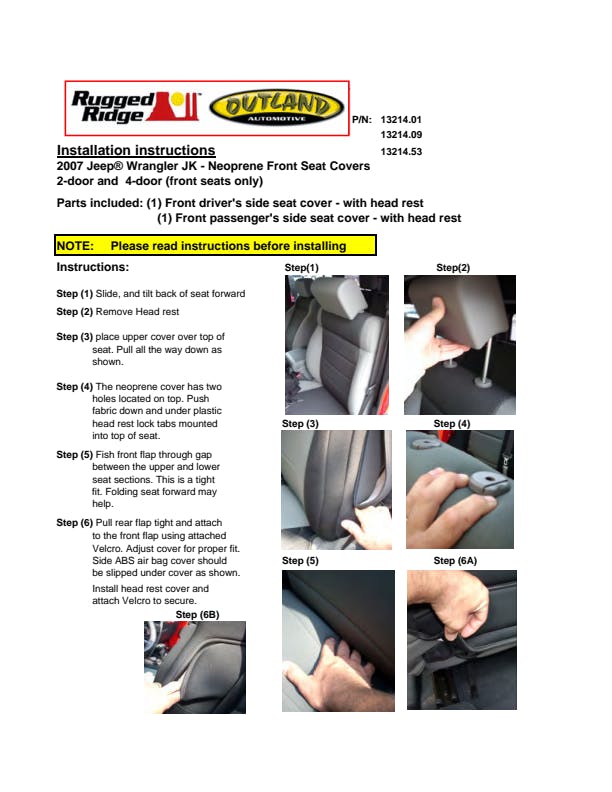 Rugged Ridge
OUTLAND AUTOMOTIVE

P/N: 13214.01
13214.09
13214.53

Installation instructions
2007 Jeep® Wrangler JK - Neoprene Front Seat Covers
2-door and 4-door (front seats only)

Parts included: (1) Front driver's side seat cover - with head rest
(1) Front passenger's side seat cover - with head rest

NOTE: Please read instructions before installing

Instructions:

Step (1) Slide, and tilt back of seat forward

Step (2) Remove Head rest

Step (3) place upper cover over top of seat. Pull all the way down as shown.

Step (4) The neoprene cover has two holes located on top. Push fabric down and under plastic head rest lock tabs mounted into top of seat.

Step (5) Fish front flap through gap between the upper and lower seat sections. This is a tight fit. Folding seat forward may help.

Step (6) Pull rear flap tight and attach to the front flap using attached Velcro. Adjust cover for proper fit. Side ABS air bag cover should be slipped under cover as shown.

Install head rest cover and attach Velcro to secure.

Step (6B)

Step(1)

Step(2)

Step (3)

Step (4)

Step (5)

Step (6A)