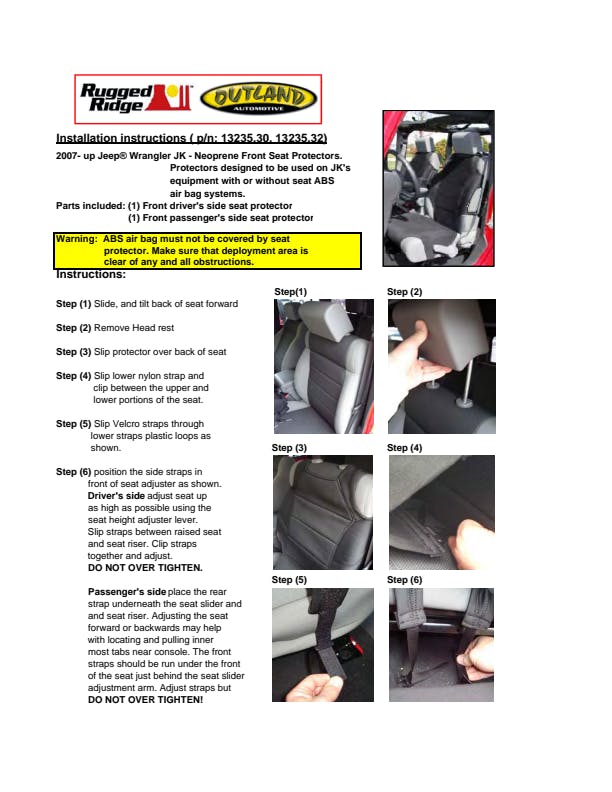 Rugged Ridge OUTLAND AUTOMOTIVE

Installation instructions ( p/n: 13235.30, 13235.32)

2007- up Jeep® Wrangler JK - Neoprene Front Seat Protectors. Protectors designed to be used on JK's equipment with or without seat ABS air bag systems.

Parts included: (1) Front driver's side seat protector
(1) Front passenger's side seat protector

Warning: ABS air bag must not be covered by seat protector. Make sure that deployment area is clear of any and all obstructions.

Instructions:

Step (1) Slide, and tilt back of seat forward

Step (2) Remove Head rest

Step (3) Slip protector over back of seat

Step (4) Slip lower nylon strap and clip between the upper and lower portions of the seat.

Step (5) Slip Velcro straps through lower straps plastic loops as shown.

Step (6) position the side straps in front of seat adjuster as shown. Driver's side adjust seat up as high as possible using the seat height adjuster lever. Slip straps between raised seat and seat riser. Clip straps together and adjust. DO NOT OVER TIGHTEN.

Passenger's side place the rear strap underneath the seat slider and and seat riser. Adjusting the seat forward or backwards may help with locating and pulling inner most tabs near console. The front straps should be run under the front of the seat just behind the seat slider adjustment arm. Adjust straps but DO NOT OVER TIGHTEN!

Step(1)

Step (2)

Step (3)

Step (4)

Step (5)

Step (6)